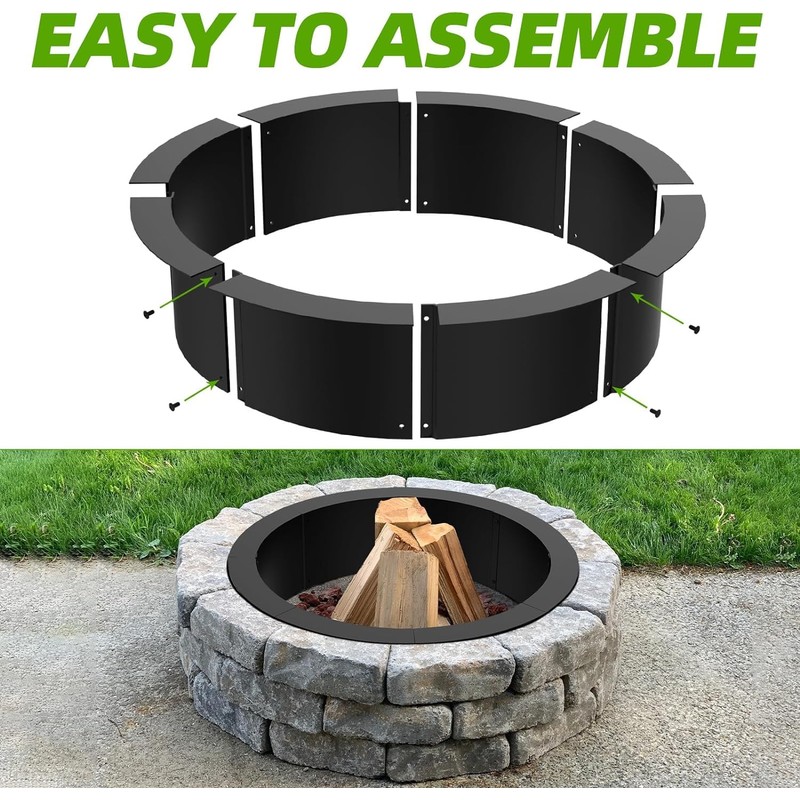 EASY TO ASSEMBLE