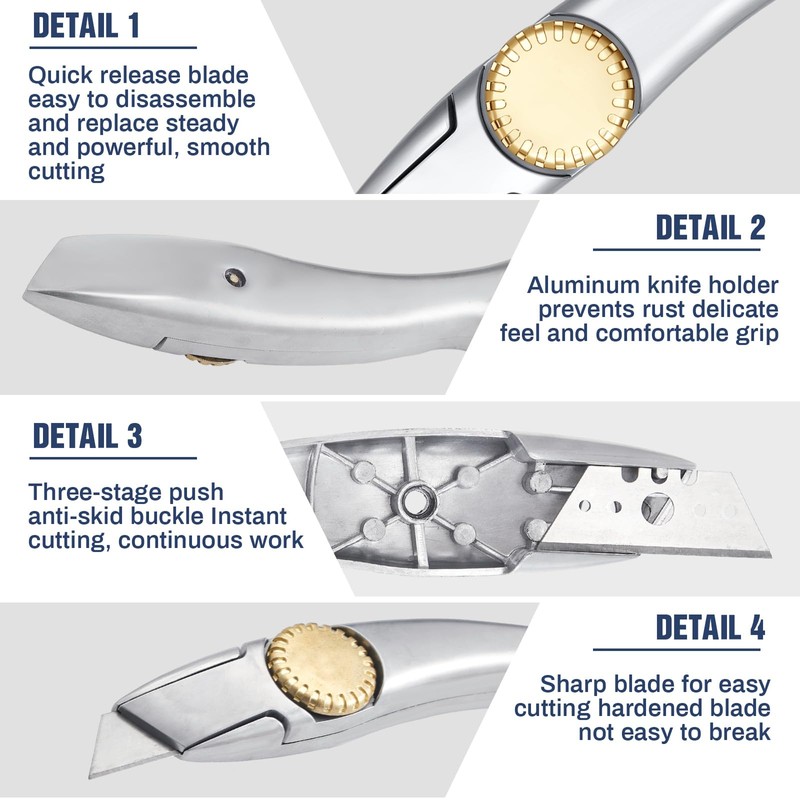 DETAIL 1

Quick release blade easy to disassemble and replace steady and powerful, smooth cutting

DETAIL 2

Aluminum knife holder prevents rust delicate feel and comfortable grip

DETAIL 3

Three-stage push anti-skid buckle Instant cutting, continuous work

DETAIL 4

Sharp blade for easy cutting hardened blade not easy to break