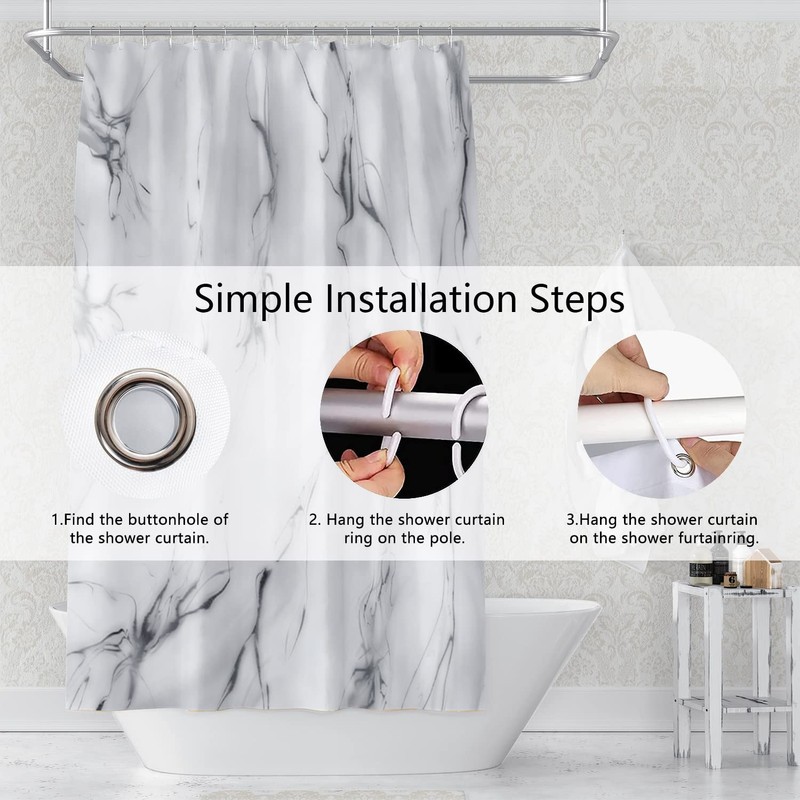 Simple Installation Steps

1.Find the buttonhole of the shower curtain.

2. Hang the shower curtain ring on the pole.

3.Hang the shower curtain on the shower furtainring.