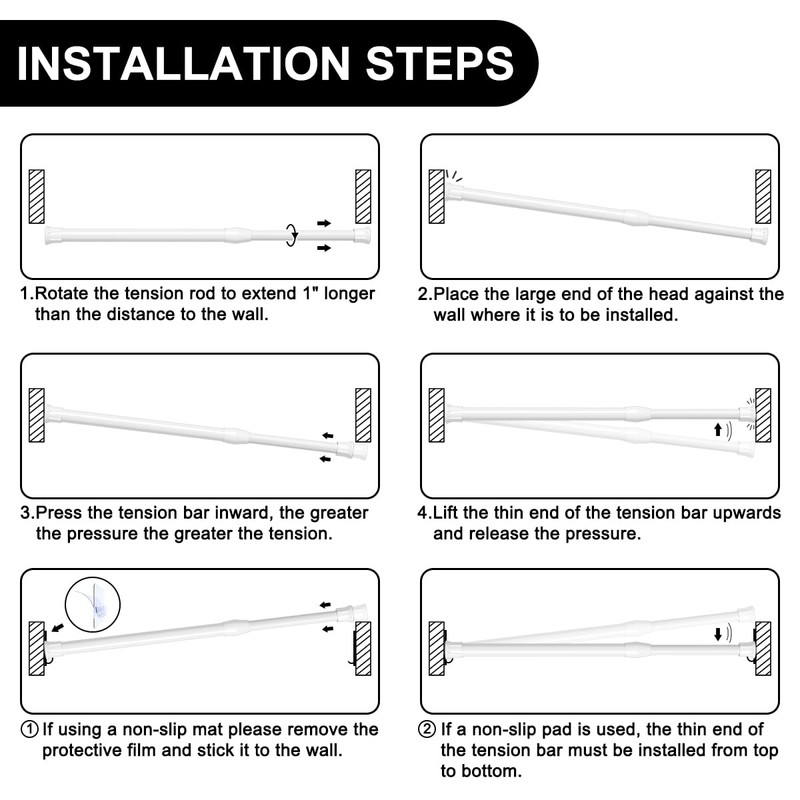 INSTALLATION STEPS

1.Rotate the tension rod to extend 1" longer than the distance to the wall.

2.Place the large end of the head against the wall where it is to be installed.

3.Press the tension bar inward, the greater the pressure the greater the tension.

4.Lift the thin end of the tension bar upwards and release the pressure.

① If using a non-slip mat please remove the protective film and stick it to the wall.

② If a non-slip pad is used, the thin end of the tension bar must be installed from top to bottom.