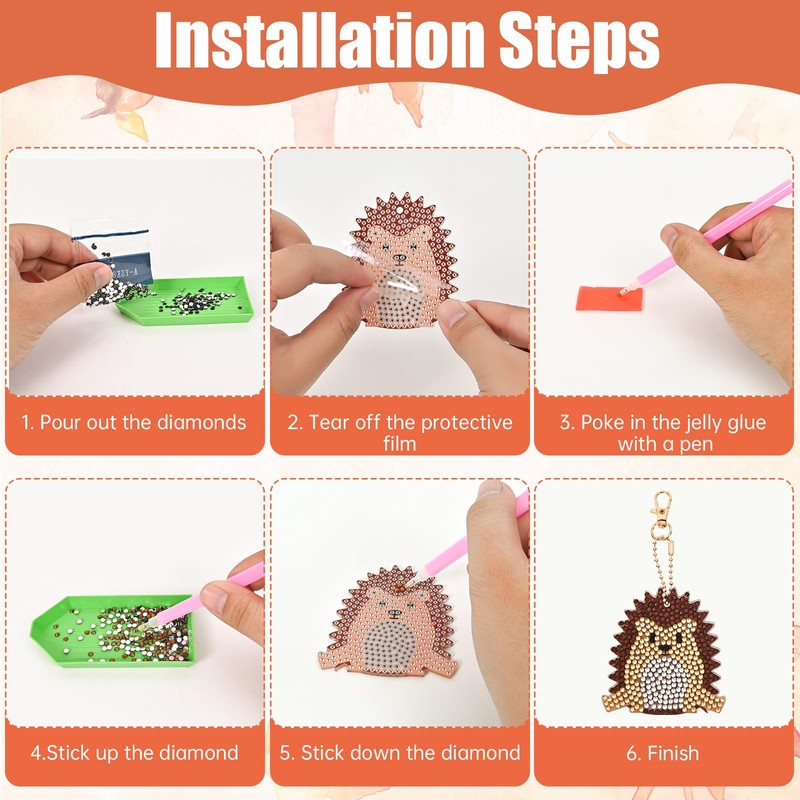 Installation Steps

1. Pour out the diamonds

2. Tear off the protective film

3. Poke in the jelly glue with a pen

4.Stick up the diamond

5. Stick down the diamond

6. Finish