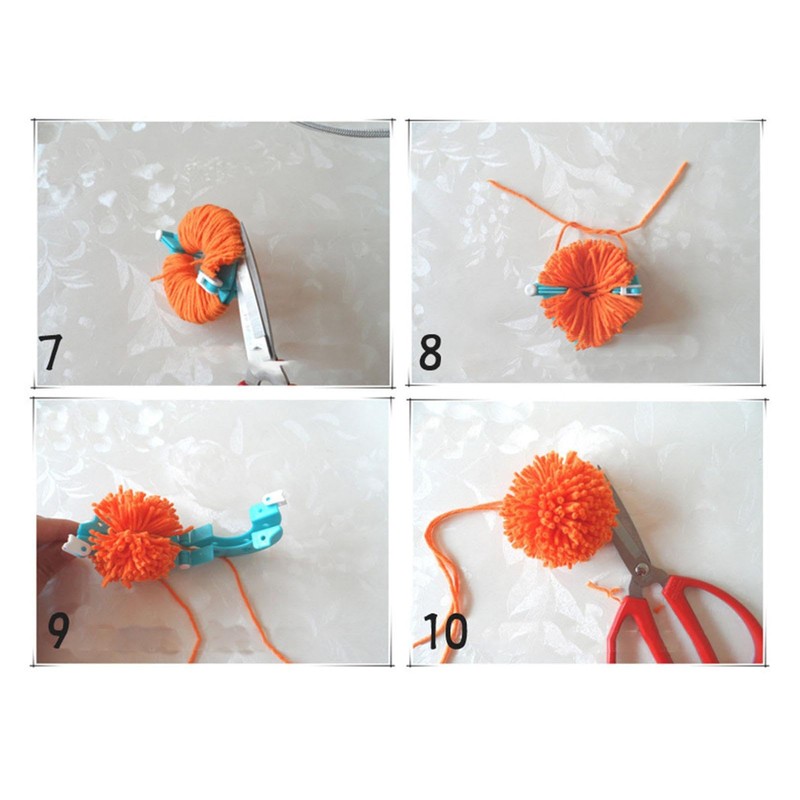 7

8

9

10