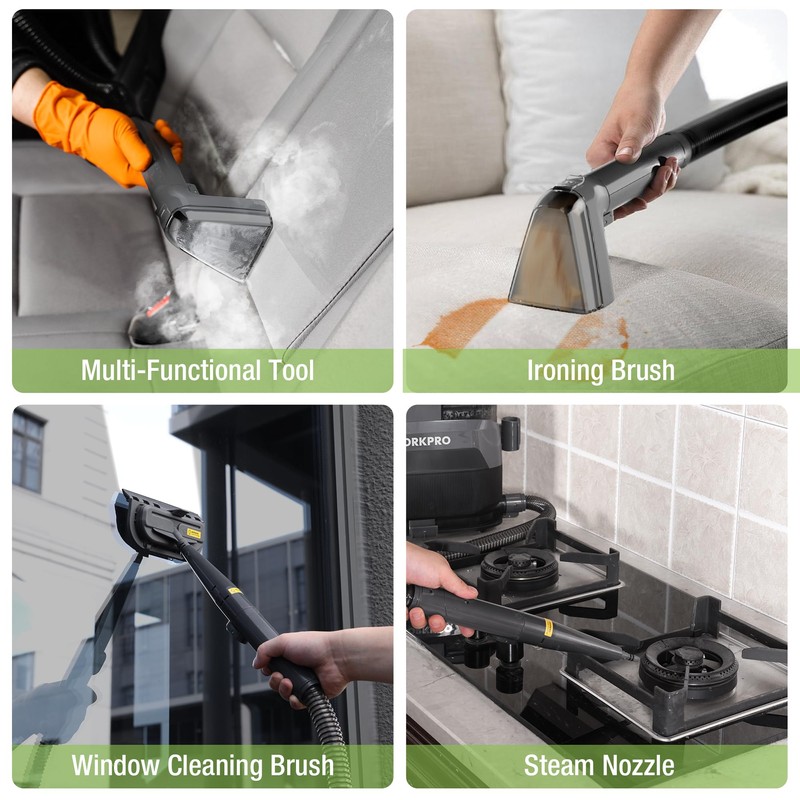 Multi-Functional Tool

Ironing Brush

ORKPRO

Window Cleaning Brush

Steam Nozzle