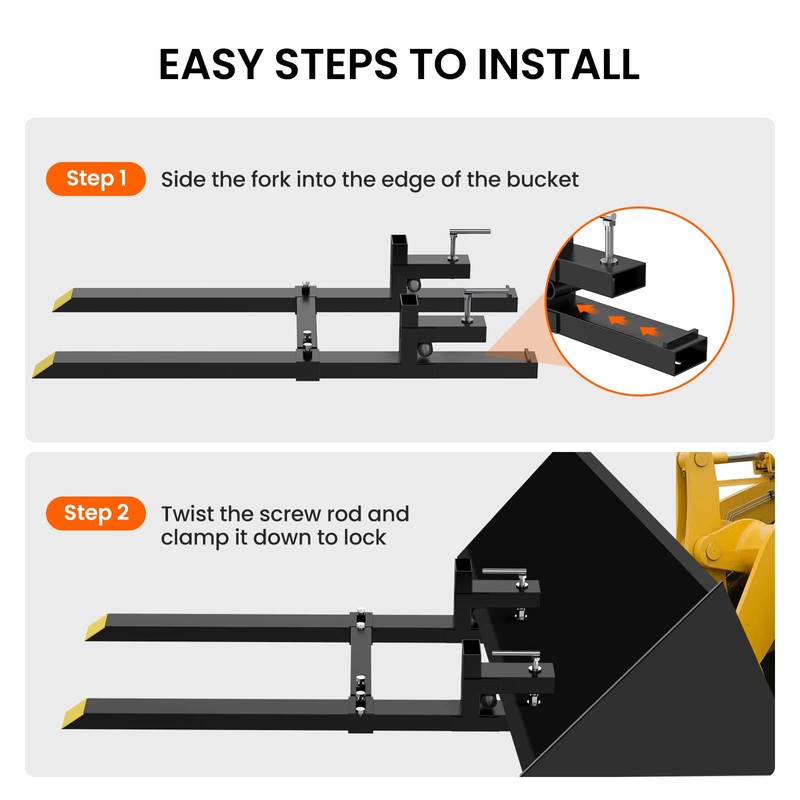 EASY STEPS TO INSTALL

Step 1 Side the fork into the edge of the bucket

Step 2 Twist the screw rod and clamp it down to lock