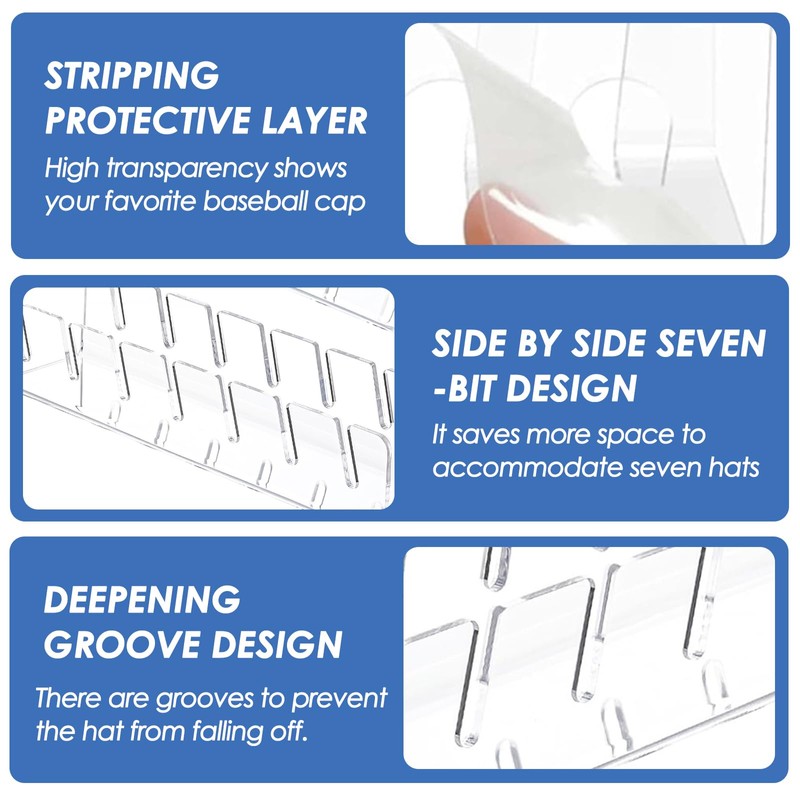 STRIPPING PROTECTIVE LAYER

High transparency shows your favorite baseball cap

SIDE BY SIDE SEVEN -BIT DESIGN

It saves more space to accommodate seven hats

DEEPENING GROOVE DESIGN

There are grooves to prevent the hat from falling off.