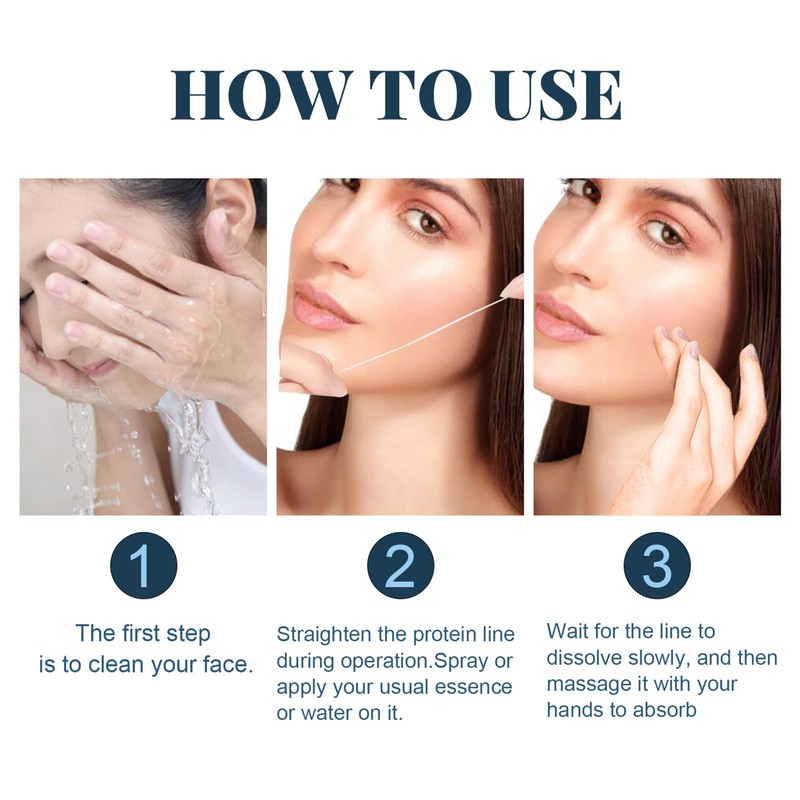 HOW TO USE

1

The first step is to clean your face.

2

Straighten the protein line during operation.Spray or apply your usual essence or water on it.

3

Wait for the line to dissolve slowly, and then massage it with your hands to absorb