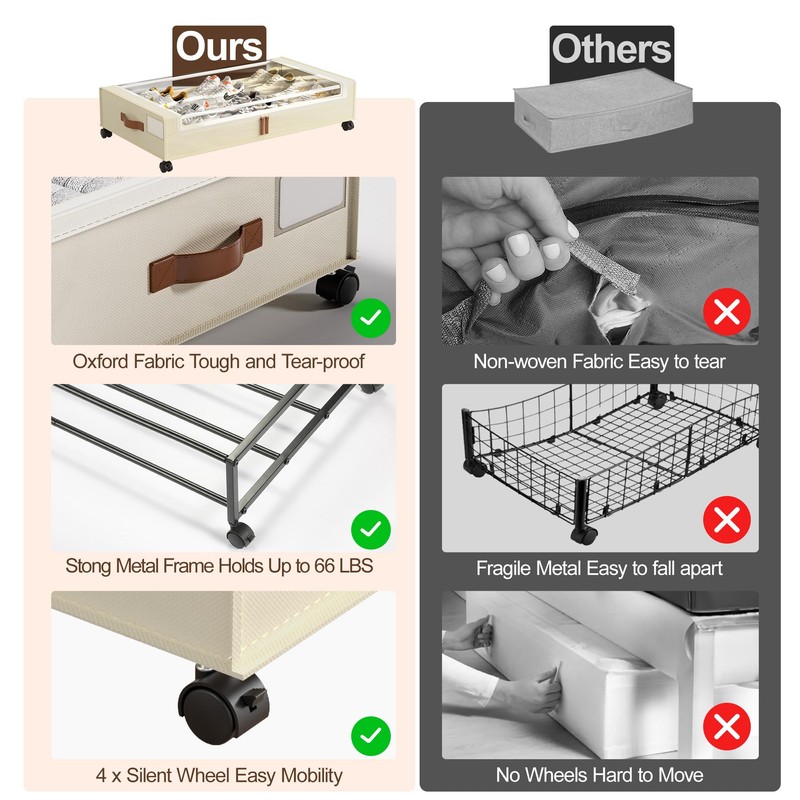 Ours

Oxford Fabric Tough and Tear-proof

Stong Metal Frame Holds Up to 66 LBS

4 x Silent Wheel Easy Mobility

Others

Non-woven Fabric Easy to tear

Fragile Metal Easy to fall apart

No Wheels Hard to Move