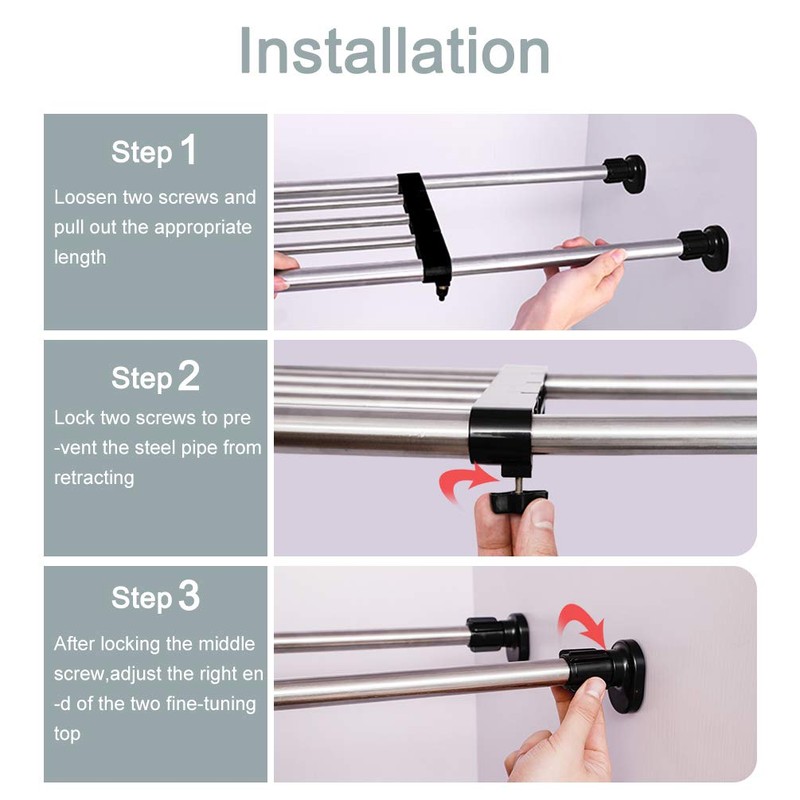 Installation

Step 1

Loosen two screws and pull out the appropriate length

Step 2

Lock two screws to pre -vent the steel pipe from retracting

Step 3

After locking the middle screw,adjust the right en -d of the two fine-tuning top