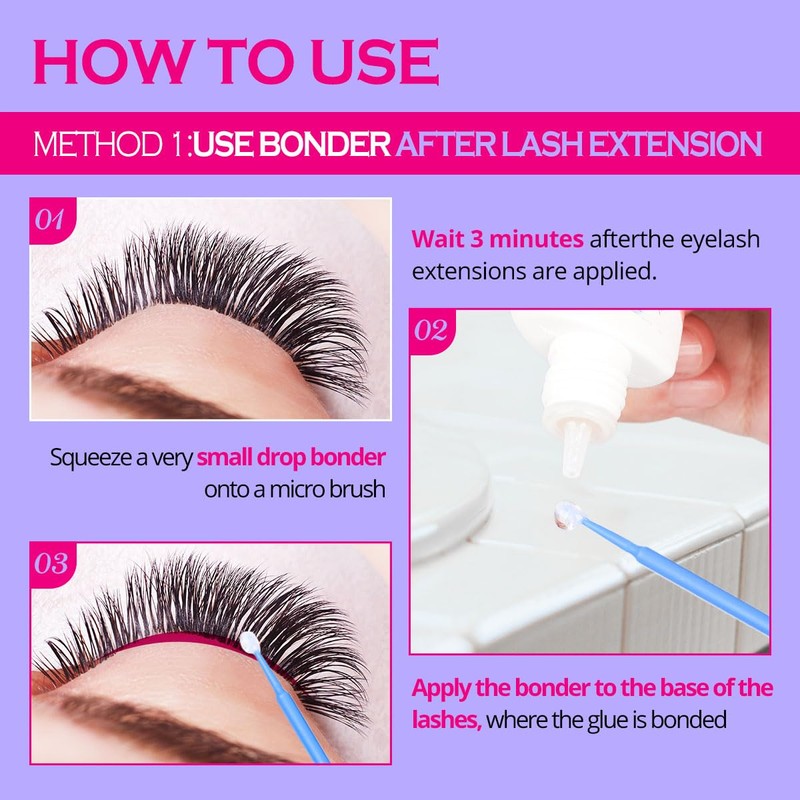 HOW TO USE

METHOD 1:USE BONDER AFTER LASH EXTENSION

01

Wait 3 minutes afterthe eyelash extensions are applied.

02

Squeeze a very small drop bonder onto a micro brush

03

Apply the bonder to the base of the lashes, where the glue is bonded