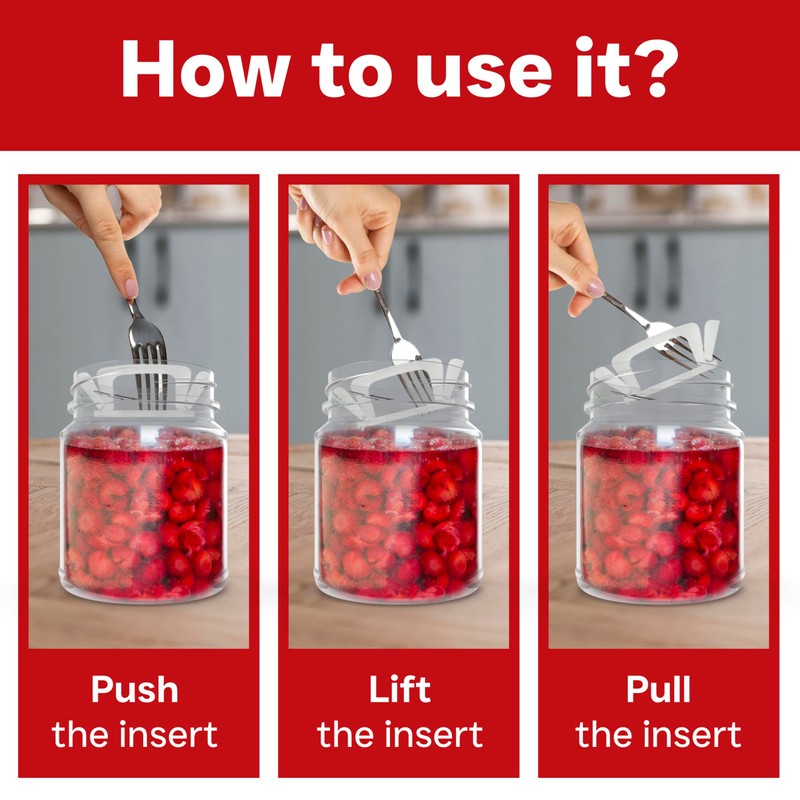 How to use it?

Push
the insert

Lift
the insert

Pull
the insert