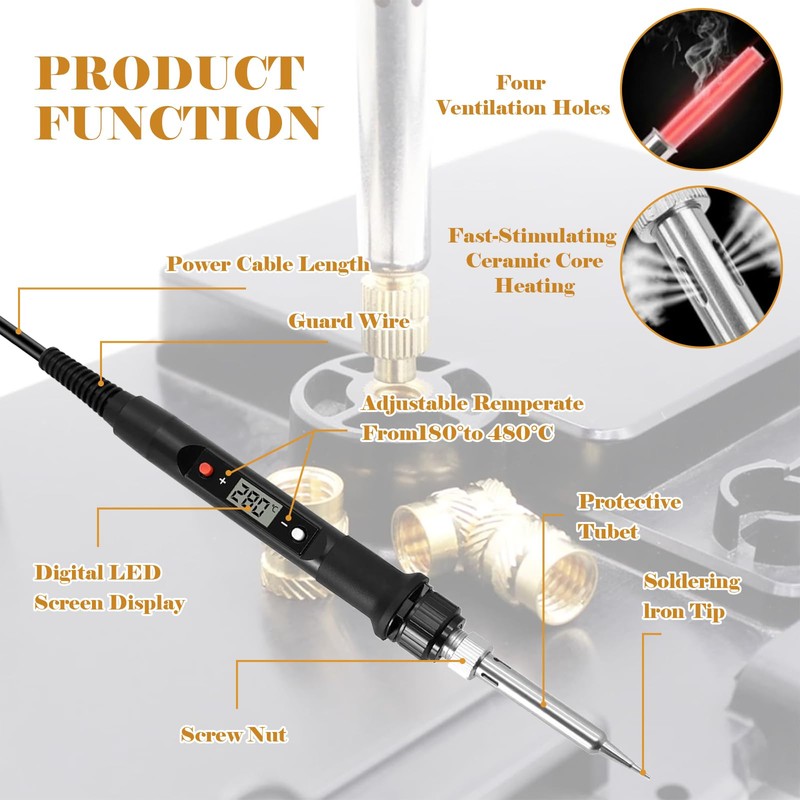 PRODUCT FUNCTION

Four Ventilation Holes

Fast-Stimulating Ceramic Core Heating

Power Cable Length

Guard Wire

Adjustable Remperate From180°to 480°C

+

280°C

-

Digital LED Screen Display

Protective Tubet

Soldering Iron Tip

Screw Nut