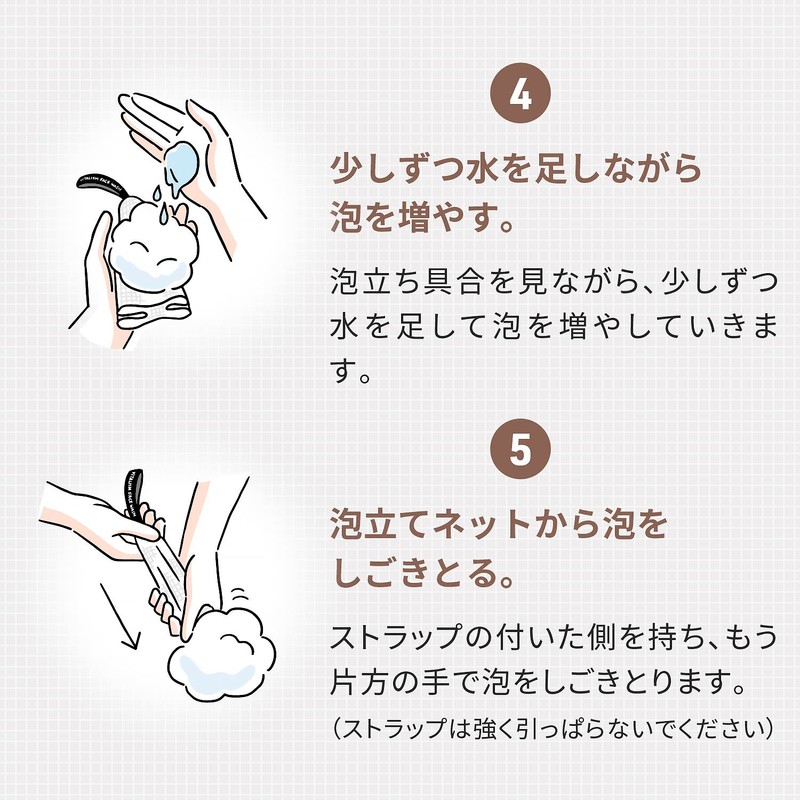 4

少しずつ水を足しながら泡を増やす。

泡立ち具合を見ながら、少しずつ水を足して泡を増やしていきます。

5

泡立てネットから泡をしごきとる。

ストラップの付いた側を持ち、もう片方の手で泡をしごきとります。
（ストラップは強く引っぱらないでください）