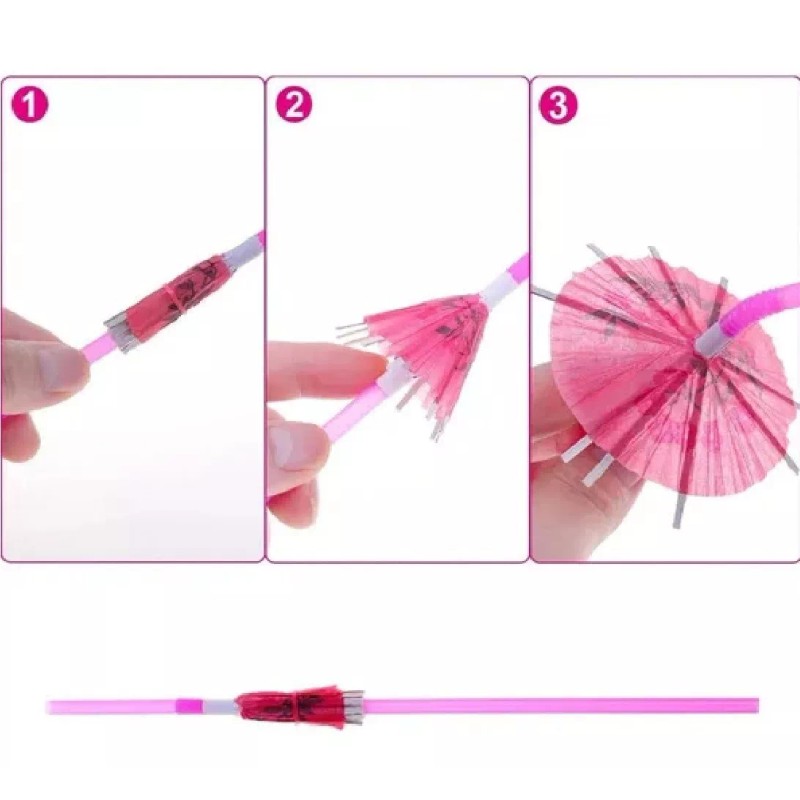 1

2

3