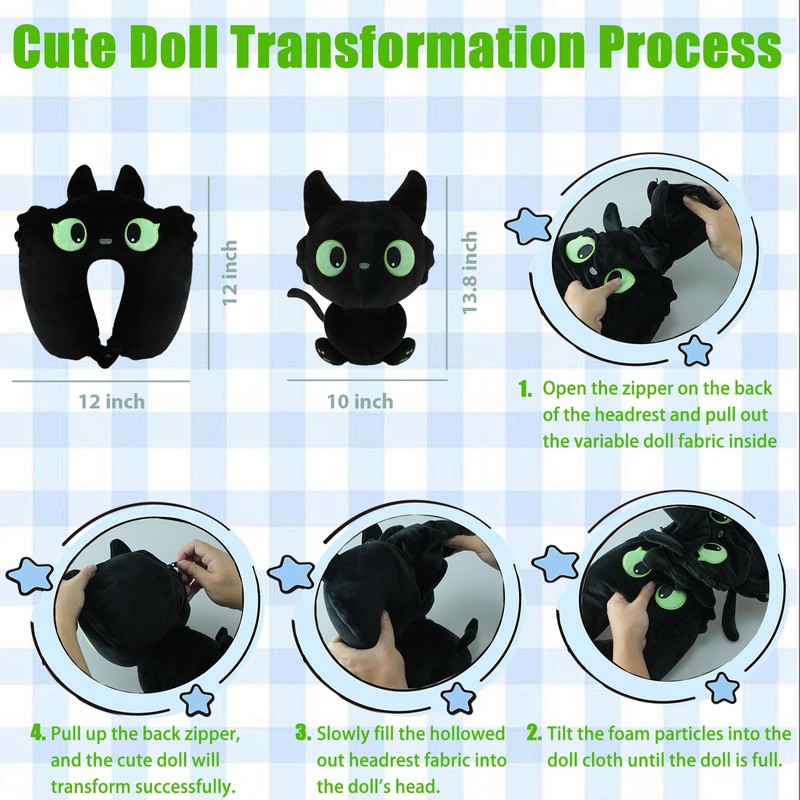 Cute Doll Transformation Process

12 inch

12 inch

13.8 inch

10 inch

1. Open the zipper on the back of the headrest and pull out the variable doll fabric inside

4. Pull up the back zipper, and the cute doll will transform successfully.

3. Slowly fill the hollowed out headrest fabric into the doll's head.

2. Tilt the foam particles into the doll cloth until the doll is full.