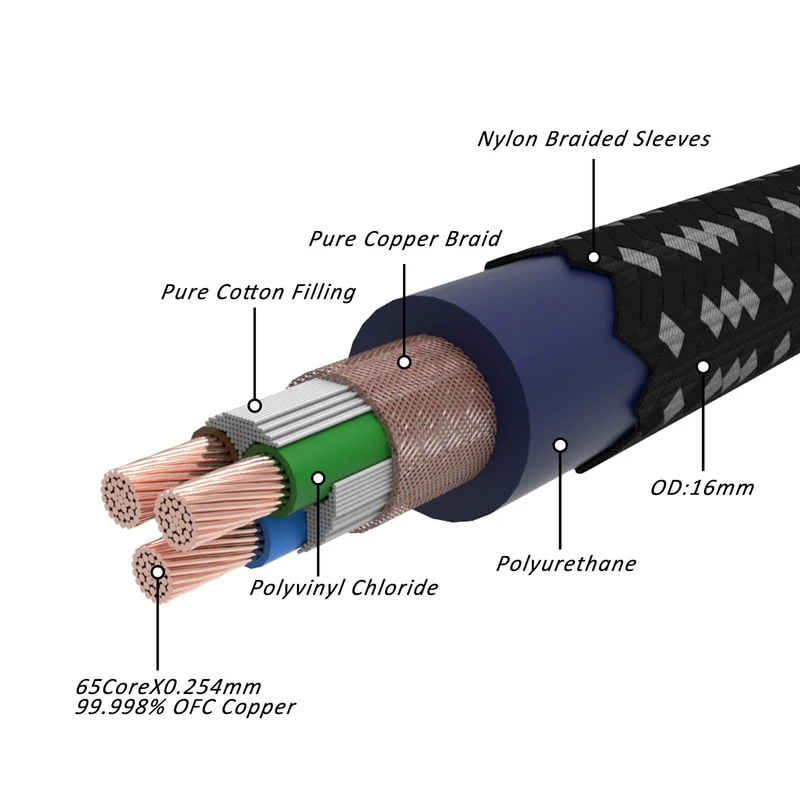 Nylon Braided Sleeves

Pure Copper Braid

Pure Cotton Filling

OD:16mm

Polyurethane

Polyvinyl Chloride

65CoreX0.254mm
99.998% OFC Copper