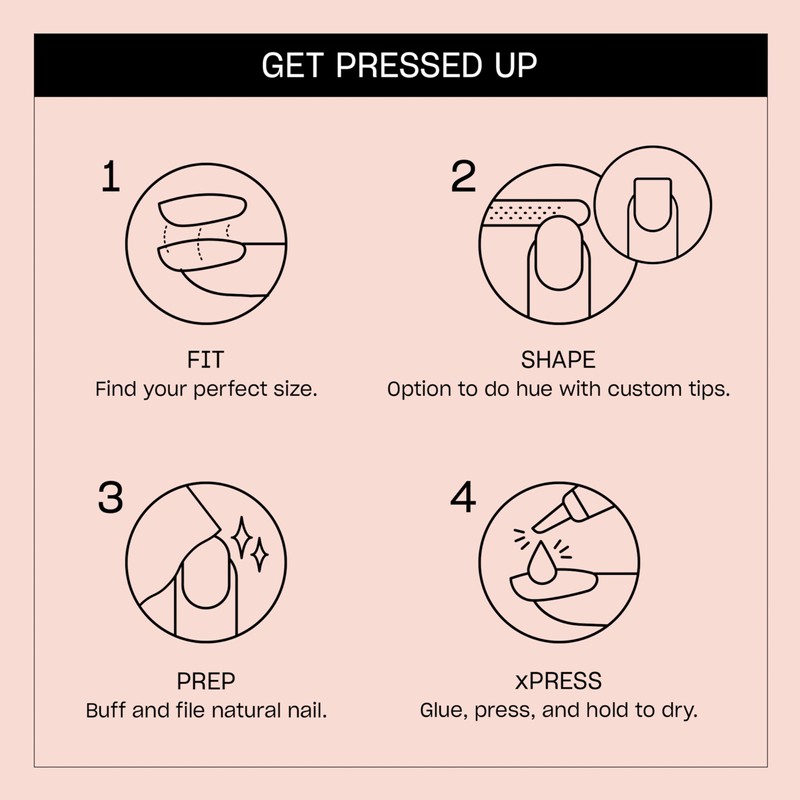 GET PRESSED UP

1

FIT
Find your perfect size.

2

SHAPE
Option to do hue with custom tips.

3

PREP
Buff and file natural nail.

4

xPRESS
Glue, press, and hold to dry.