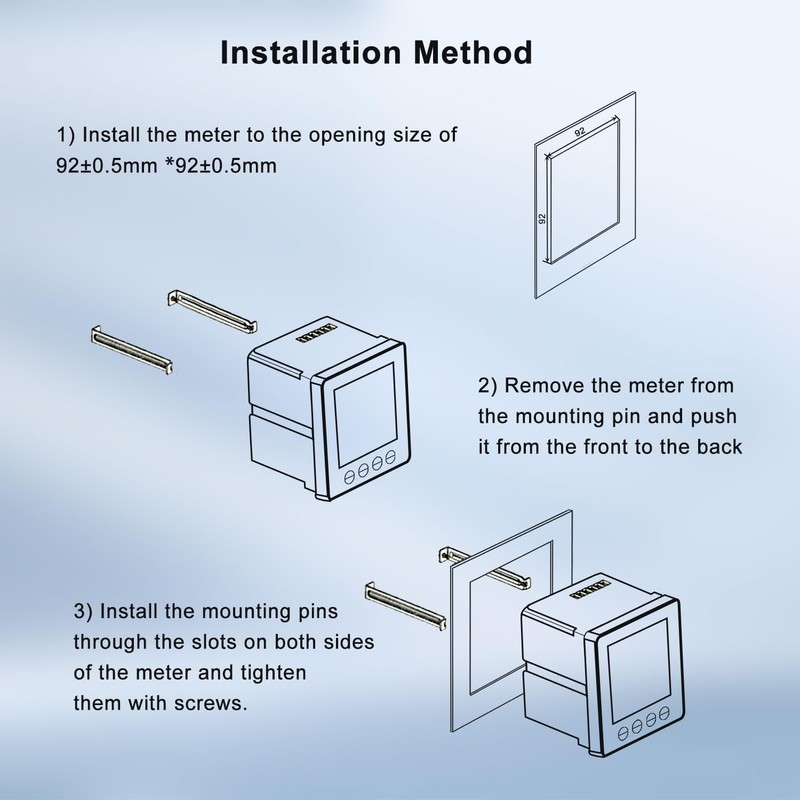 Installation Method

1) Install the meter to the opening size of 92±0.5mm *92±0.5mm

92

92

2) Remove the meter from the mounting pin and push it from the front to the back

3) Install the mounting pins through the slots on both sides of the meter and tighten them with screws.