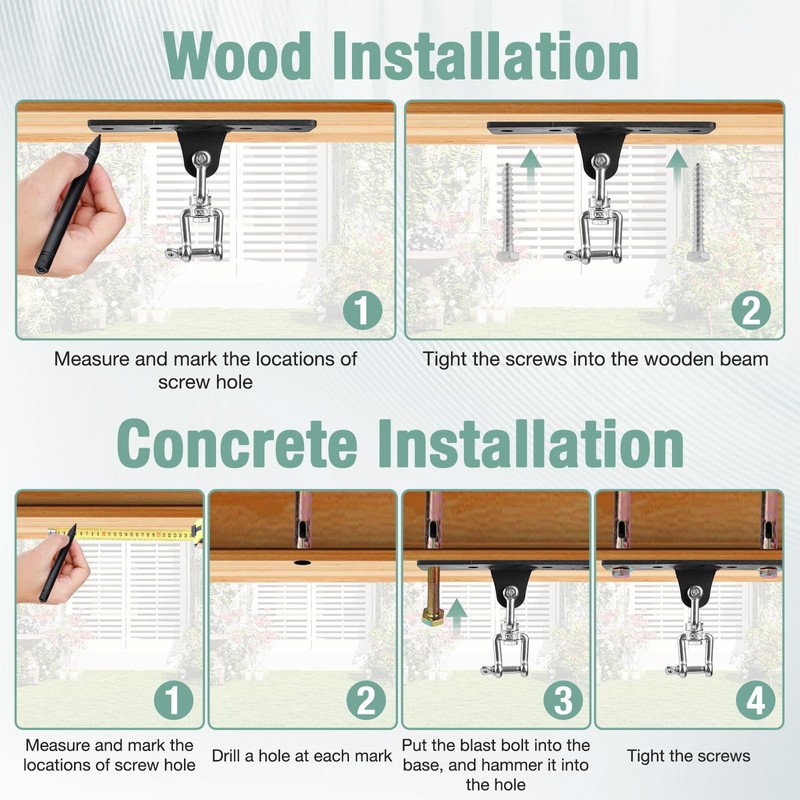 Wood Installation

1

Measure and mark the locations of screw hole

2

Tight the screws into the wooden beam

Concrete Installation

1

Measure and mark the locations of screw hole

2

Drill a hole at each mark

3

Put the blast bolt into the base, and hammer it into the hole

4

Tight the screws