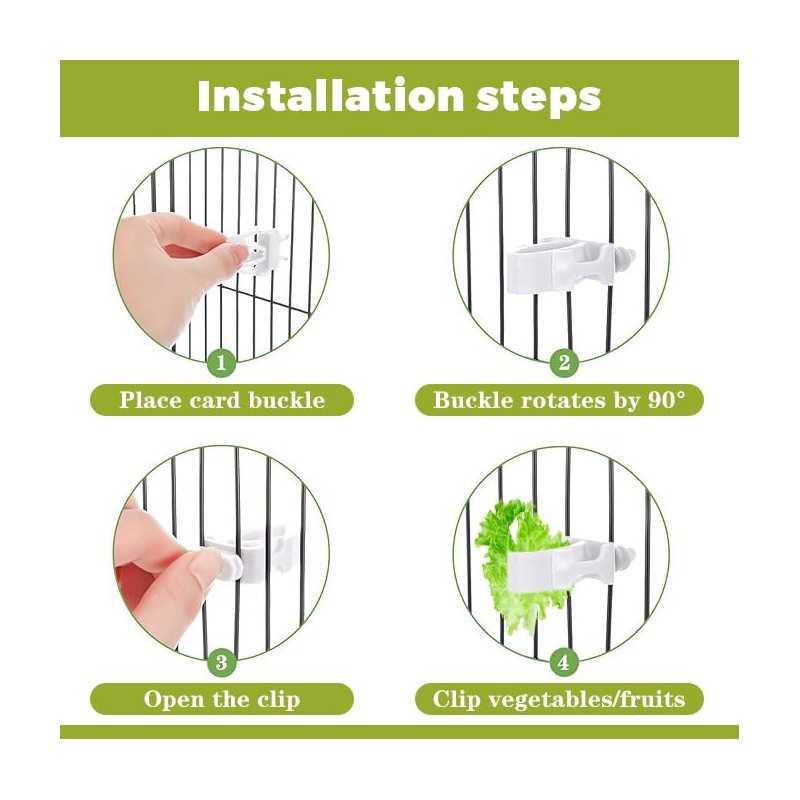 Installation steps

1

Place card buckle

2

Buckle rotates by 90°

3

Open the clip

4

Clip vegetables/fruits