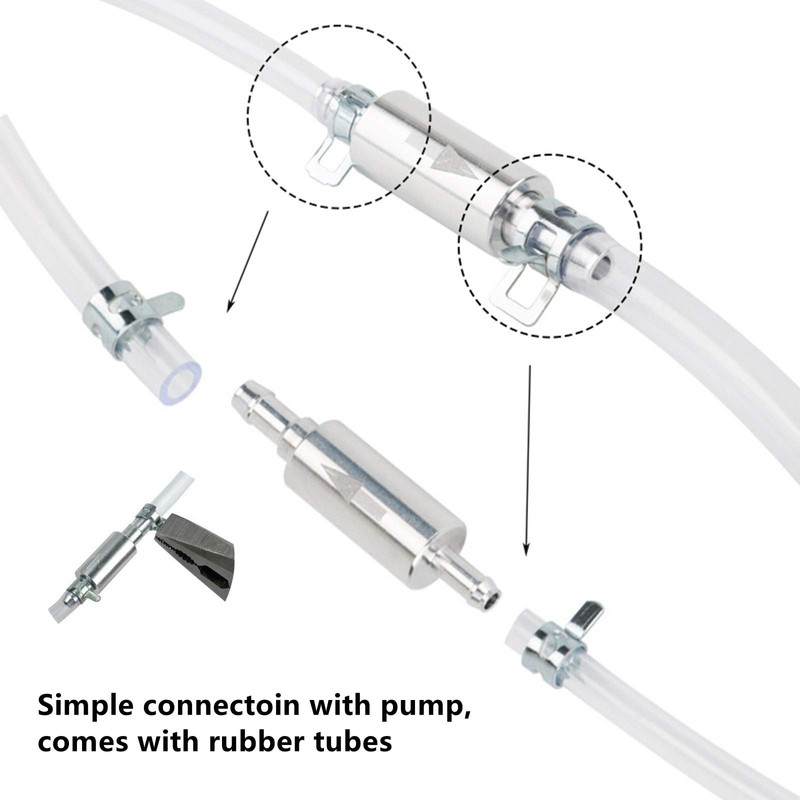 Simple connectoin with pump, comes with rubber tubes