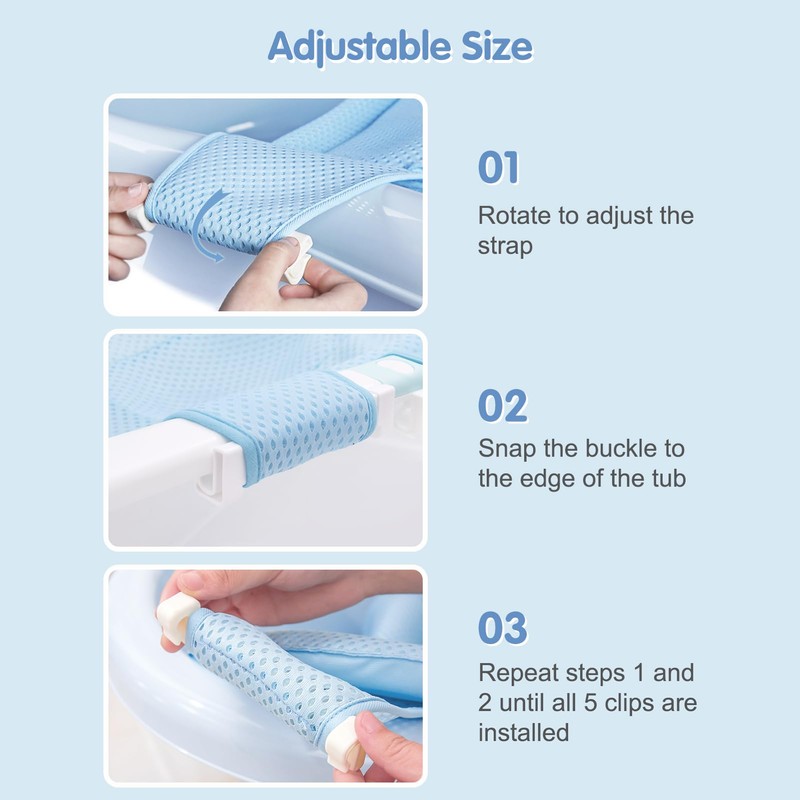 Adjustable Size

01
Rotate to adjust the strap

02
Snap the buckle to the edge of the tub

03
Repeat steps 1 and 2 until all 5 clips are installed