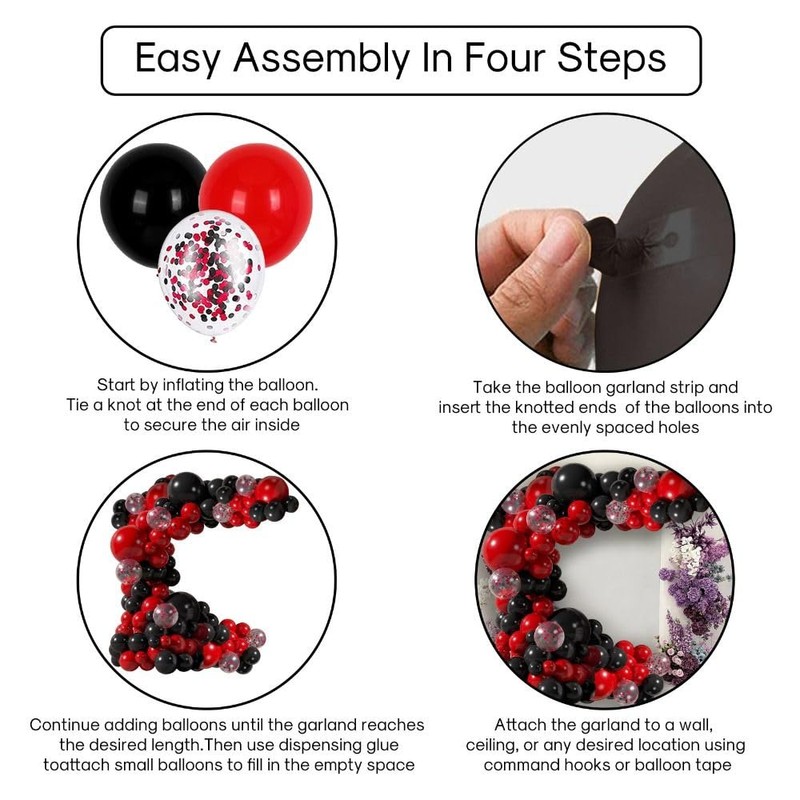 Easy Assembly In Four Steps

Start by inflating the balloon. Tie a knot at the end of each balloon to secure the air inside

Take the balloon garland strip and insert the knotted ends  of the balloons into the evenly spaced holes

Continue adding balloons until the garland reaches the desired length.Then use dispensing glue toattach small balloons to fill in the empty space

Attach the garland to a wall, ceiling, or any desired location using command hooks or balloon tape