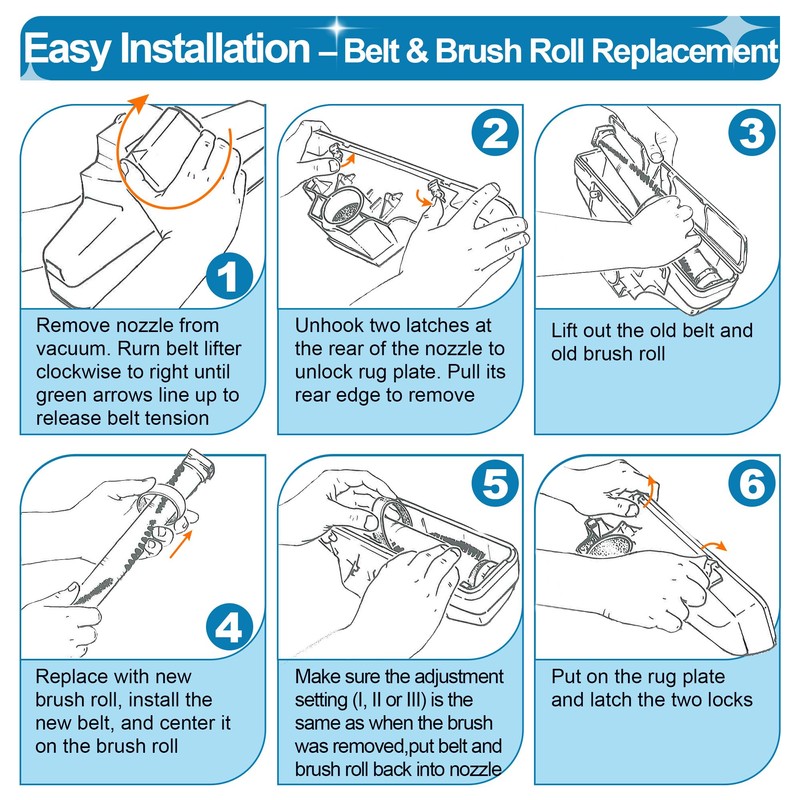 Easy Installation – Belt & Brush Roll Replacement

1

Remove nozzle from vacuum. Rurn belt lifter clockwise to right until green arrows line up to release belt tension

2

Unhook two latches at the rear of the nozzle to unlock rug plate. Pull its rear edge to remove

3

Lift out the old belt and old brush roll

4

Replace with new brush roll, install the new belt, and center it on the brush roll

5

Make sure the adjustment setting (I, II or III) is the same as when the brush was removed,put belt and brush roll back into nozzle

6

Put on the rug plate and latch the two locks