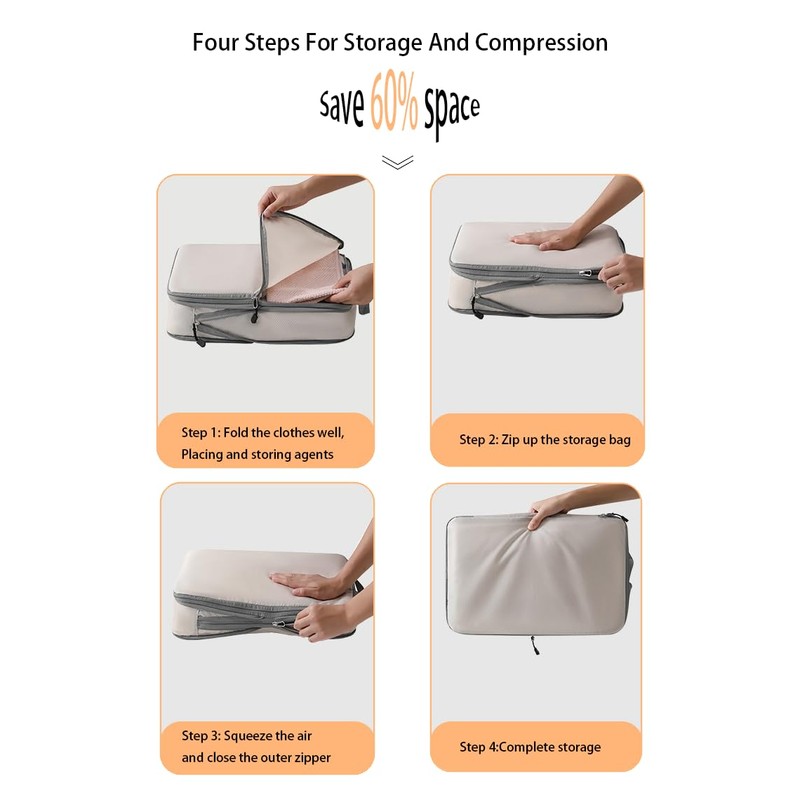 Four Steps For Storage And Compression

save 60% space

Step 1: Fold the clothes well, Placing and storing agents

Step 2: Zip up the storage bag

Step 3: Squeeze the air and close the outer zipper

Step 4:Complete storage