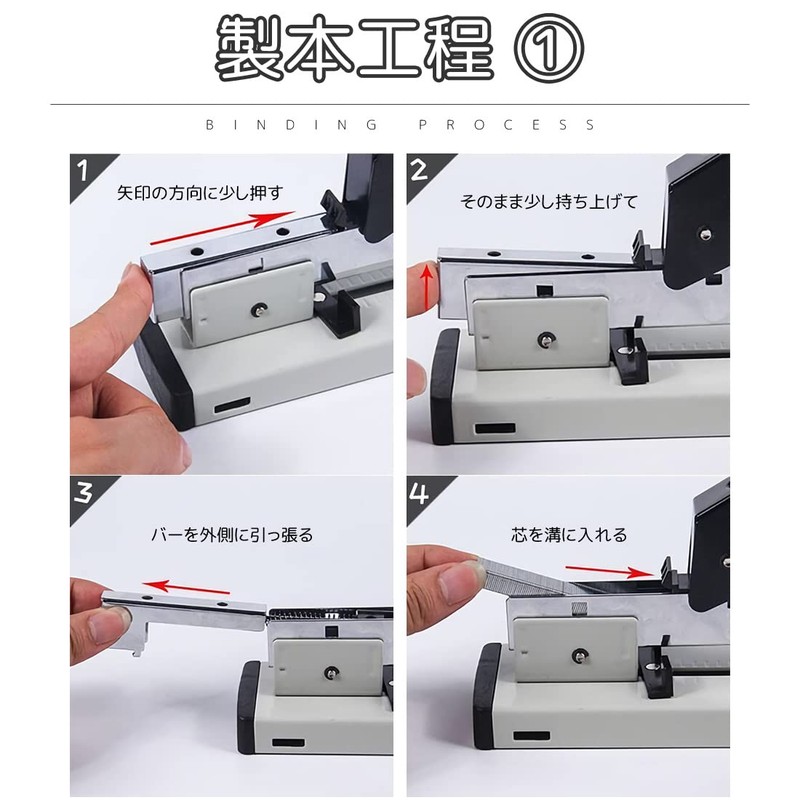 製本工程 ①

BINDING PROCESS

1
矢印の方向に少し押す

2
そのまま少し持ち上げて

3
バーを外側に引っ張る

4
芯を溝に入れる