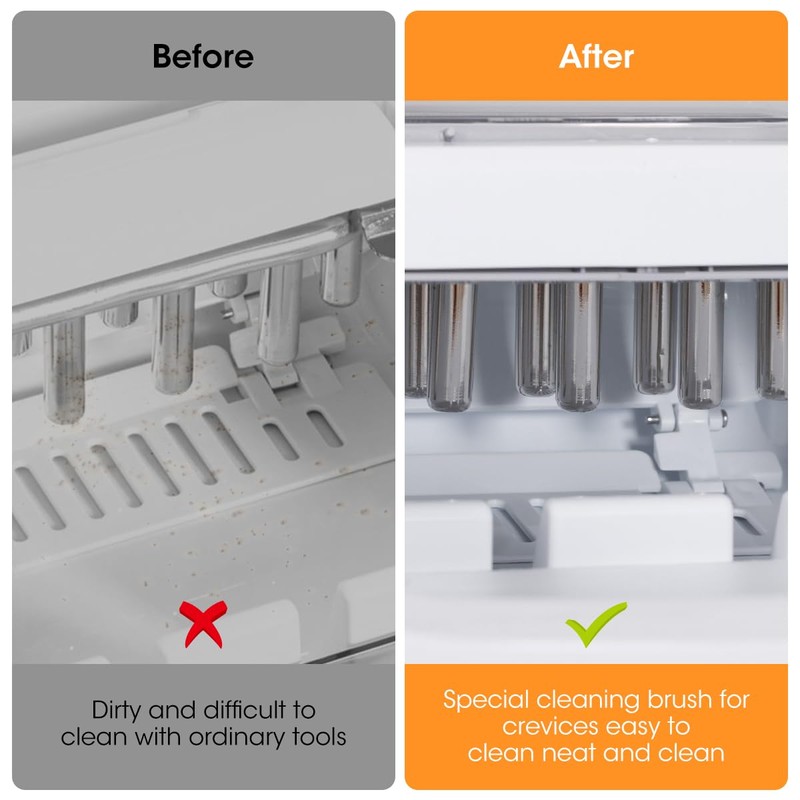 Before

Dirty and difficult to clean with ordinary tools

After

Special cleaning brush for crevices easy to clean neat and clean