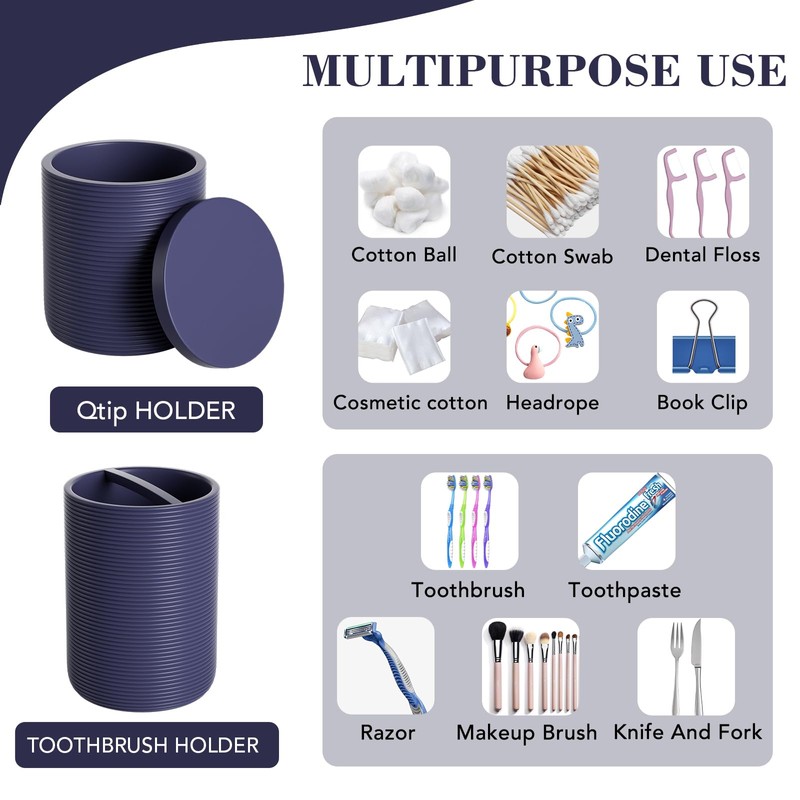 MULTIPURPOSE USE

Qtip HOLDER

Cotton Ball
Cotton Swab
Dental Floss
Cosmetic cotton
Headrope
Book Clip

TOOTHBRUSH HOLDER

Fluorodine fresh

Toothbrush
Toothpaste
Razor
Makeup Brush
Knife And Fork