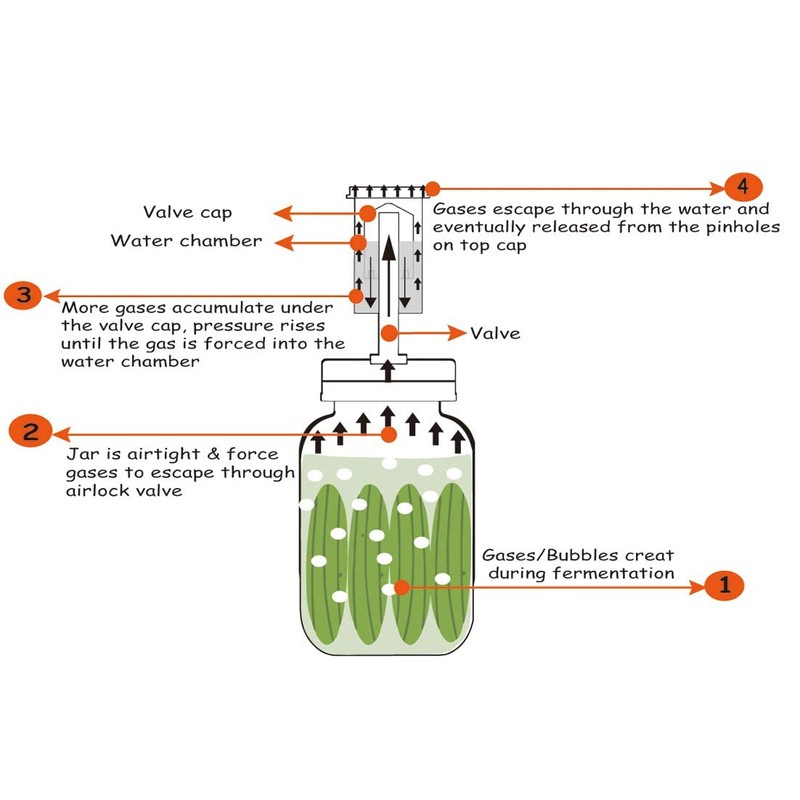 4

Gases escape through the water and eventually released from the pinholes on top cap

Valve cap

Water chamber

3

More gases accumulate under the valve cap, pressure rises until the gas is forced into the water chamber

Valve

2

Jar is airtight & force gases to escape through airlock valve

Gases/Bubbles creat during fermentation

1