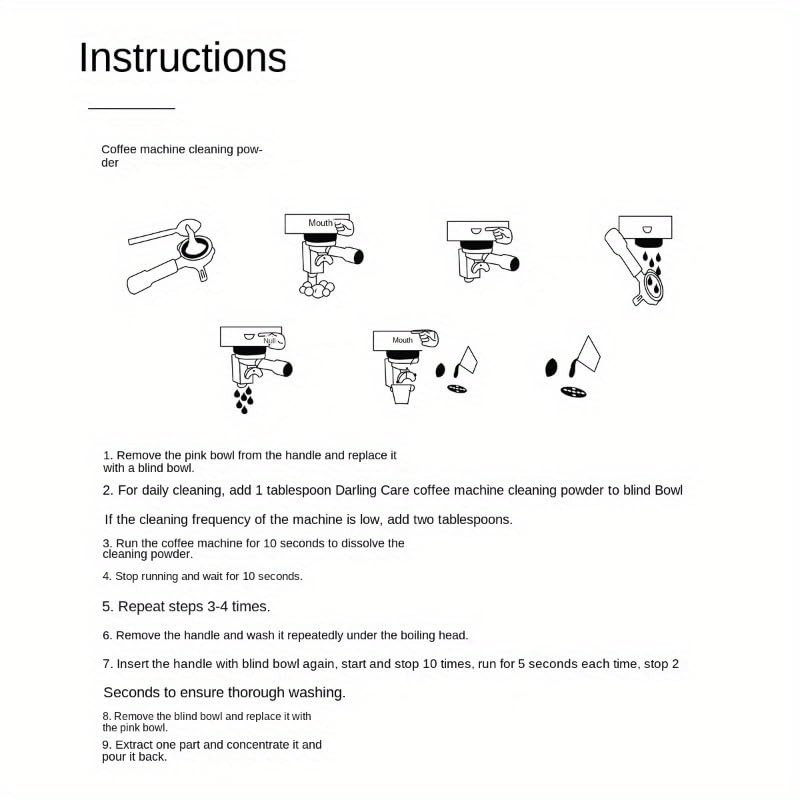 Instructions

Coffee machine cleaning powder

Mouth

Null

Mouth

1. Remove the pink bowl from the handle and replace it with a blind bowl.

2. For daily cleaning, add 1 tablespoon Darling Care coffee machine cleaning powder to blind Bowl

If the cleaning frequency of the machine is low, add two tablespoons.

3. Run the coffee machine for 10 seconds to dissolve the cleaning powder.

4. Stop running and wait for 10 seconds.

5. Repeat steps 3-4 times.

6. Remove the handle and wash it repeatedly under the boiling head.

7. Insert the handle with blind bowl again, start and stop 10 times, run for 5 seconds each time, stop 2

Seconds to ensure thorough washing.

8. Remove the blind bowl and replace it with the pink bowl.

9. Extract one part and concentrate it and pour it back.