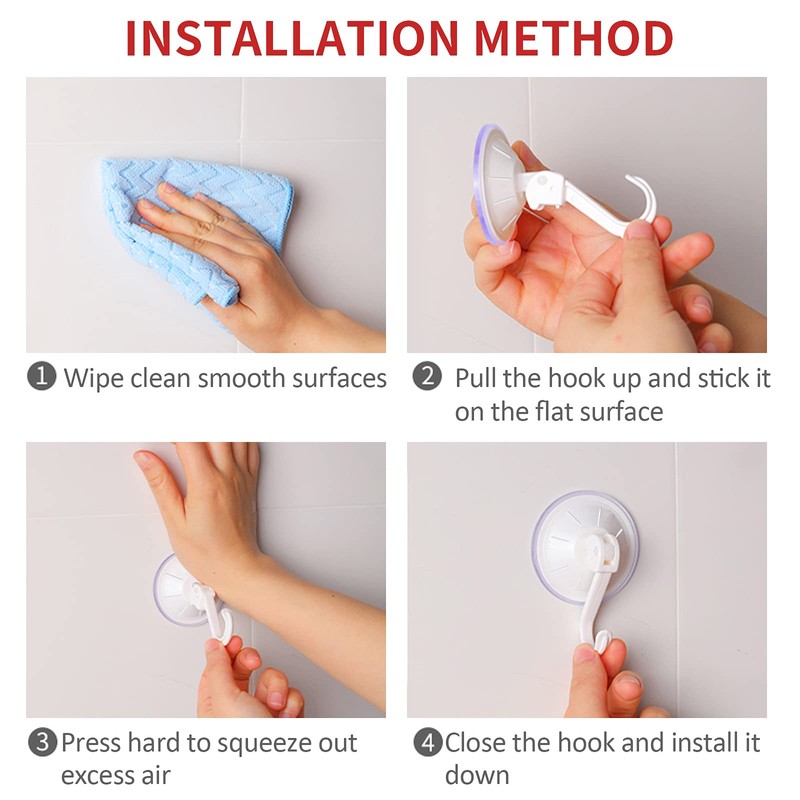 INSTALLATION METHOD

1 Wipe clean smooth surfaces

2 Pull the hook up and stick it on the flat surface

3 Press hard to squeeze out excess air

4 Close the hook and install it down