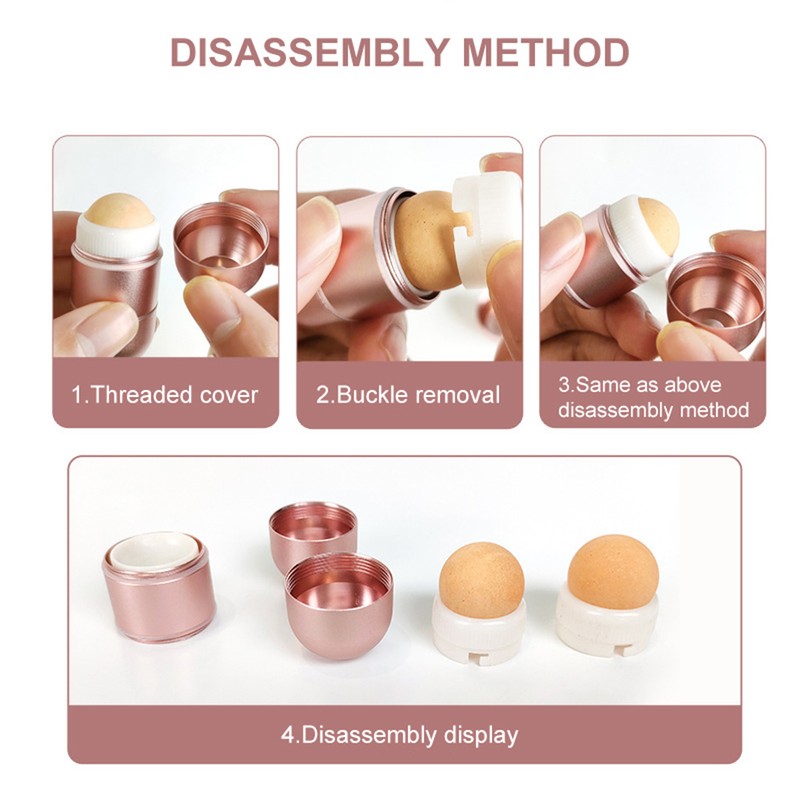 DISASSEMBLY METHOD

1.Threaded cover

2.Buckle removal

3.Same as above disassembly method

4.Disassembly display