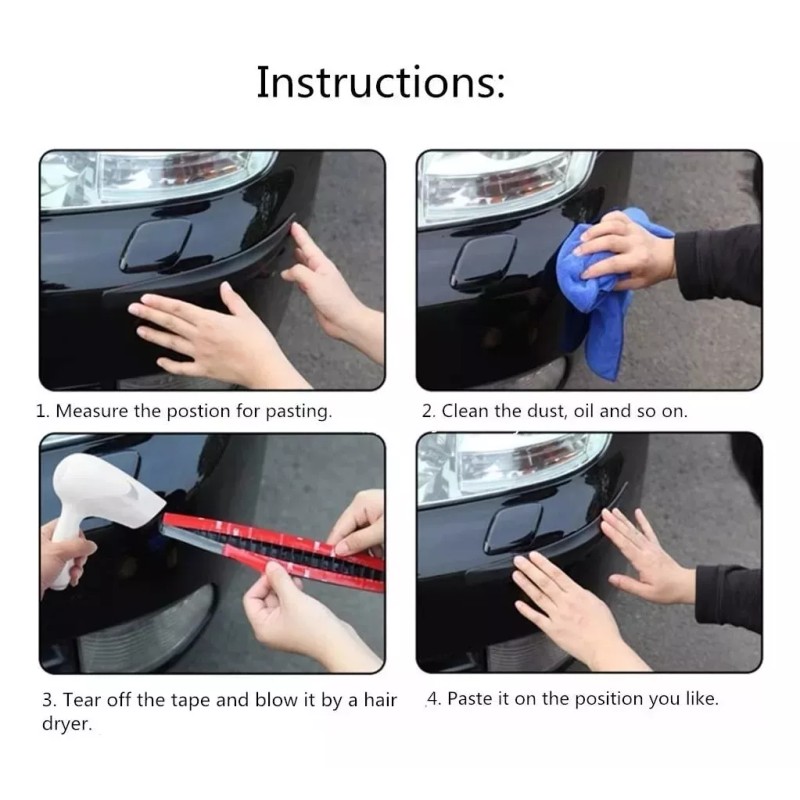 Instructions:

1. Measure the postion for pasting.

2. Clean the dust, oil and so on.

3. Tear off the tape and blow it by a hair dryer.

4. Paste it on the position you like.