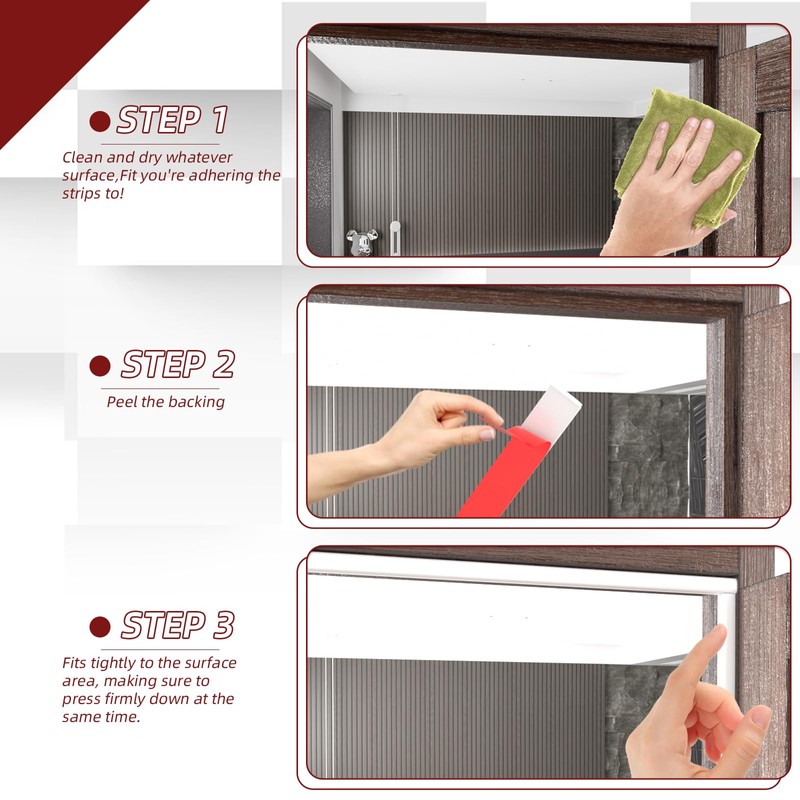 STEP 1

Clean and dry whatever surface,Fit you're adhering the strips to!

STEP 2

Peel the backing

STEP 3

Fits tightly to the surface area, making sure to press firmly down at the same time.