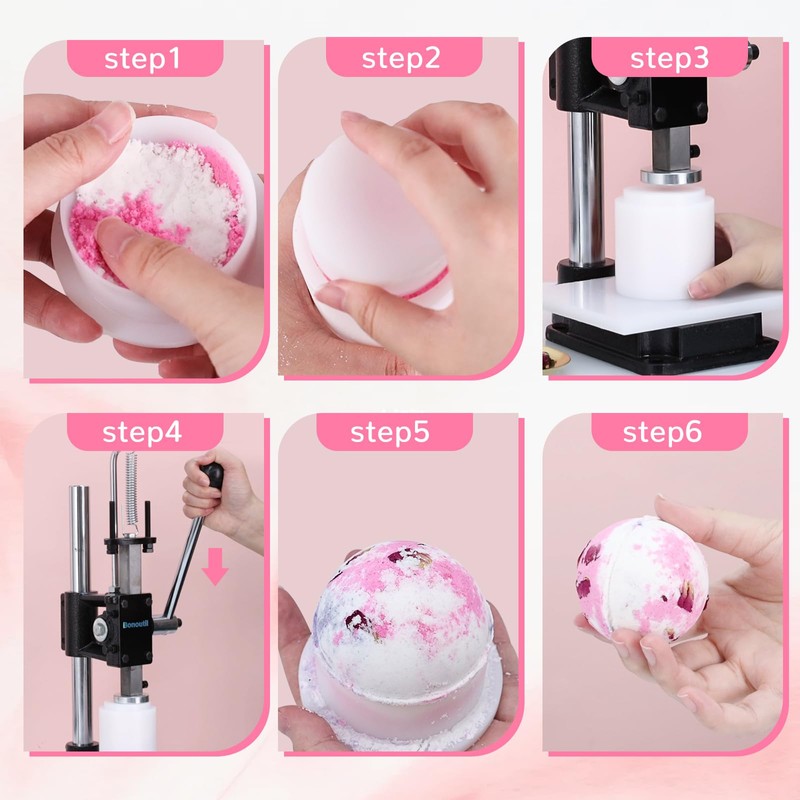 step1

step2

step3

step4

Bonoutil

step5

step6