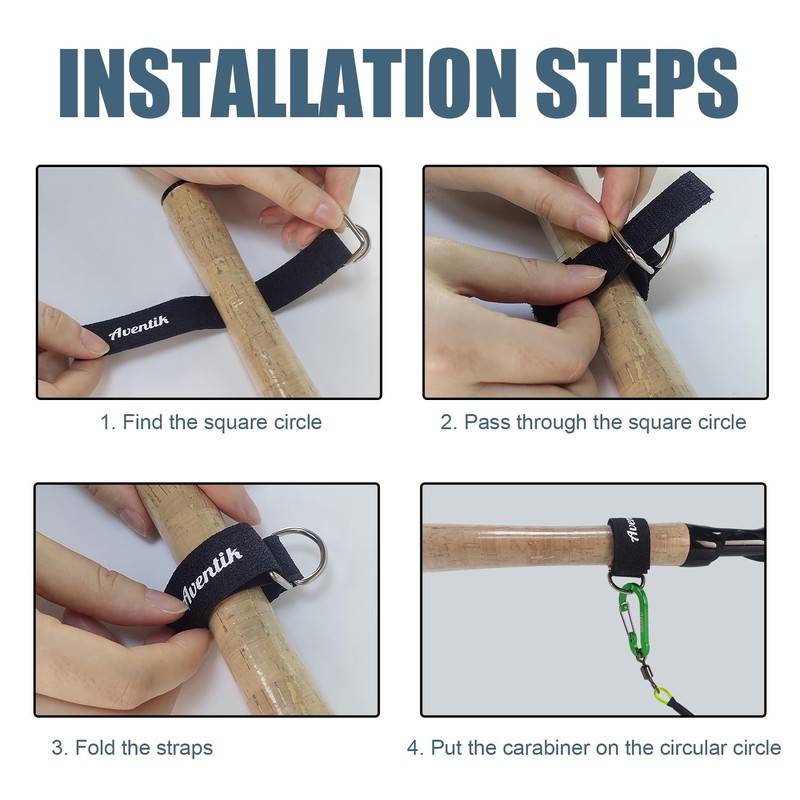 INSTALLATION STEPS

Aventik

1. Find the square circle

2. Pass through the square circle

Aventik

3. Fold the straps

Ave

4. Put the carabiner on the circular circle