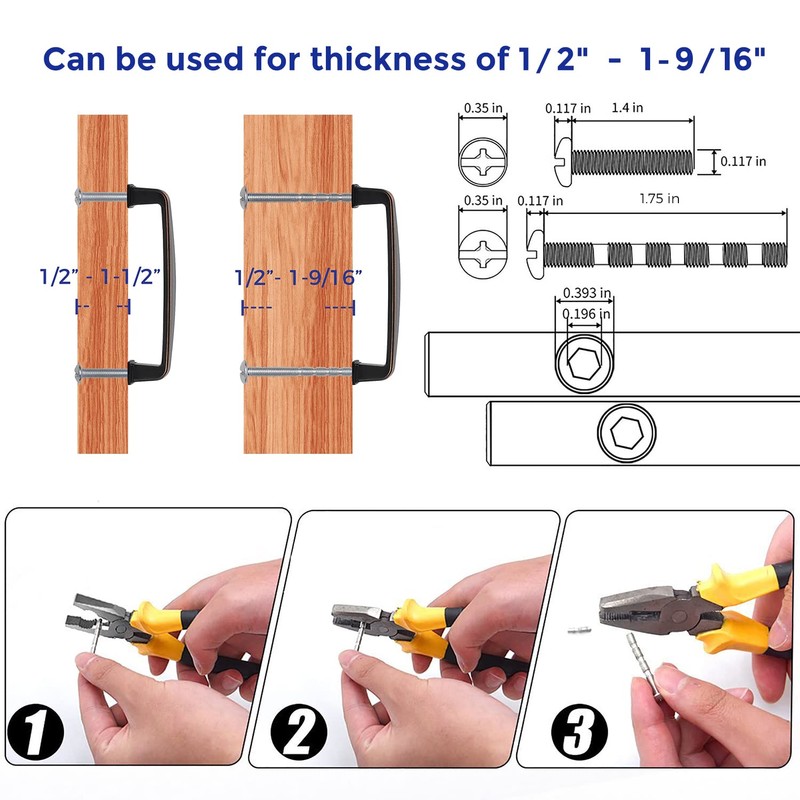 Can be used for thickness of 1/2" - 1-9/16"

1/2" - 1-1/2"

1/2"- 1-9/16"

0.35 in

0.117 in

1.4 in

0.117 in

0.35 in

0.117 in

1.75 in

0.393 in

0.196 in

1

2

3