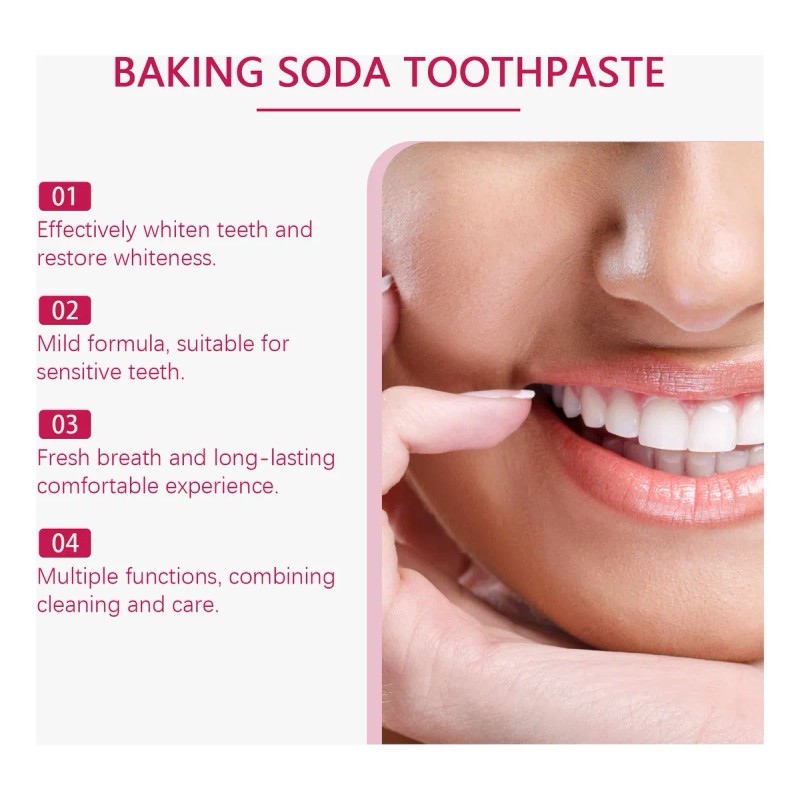 BAKING SODA TOOTHPASTE

01
Effectively whiten teeth and restore whiteness.

02
Mild formula, suitable for sensitive teeth.

03
Fresh breath and long-lasting comfortable experience.

04
Multiple functions, combining cleaning and care.