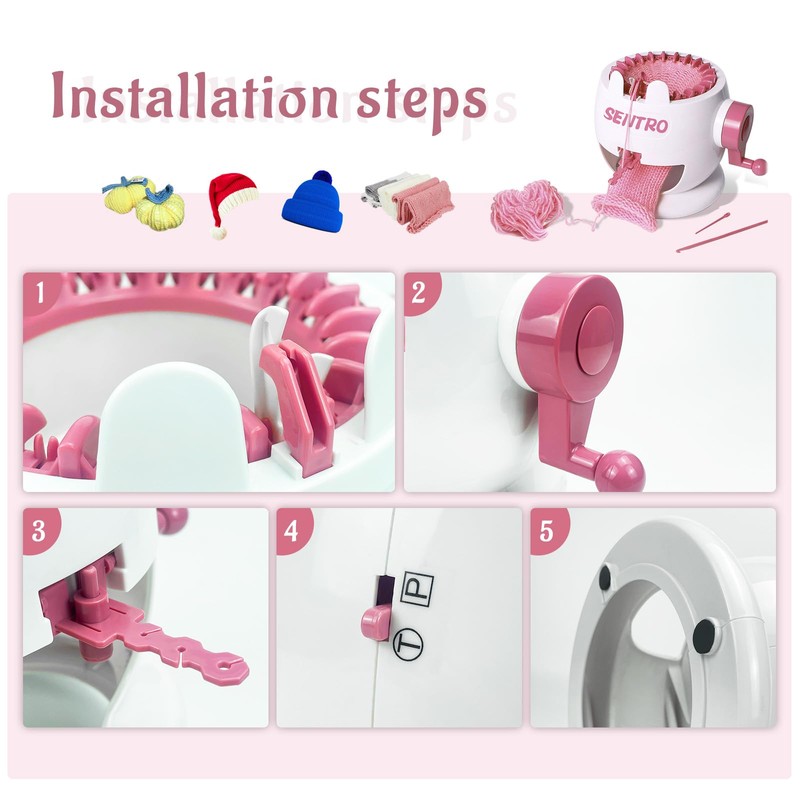 Installation steps

SENTRO

1

2

3

4

P

T

5