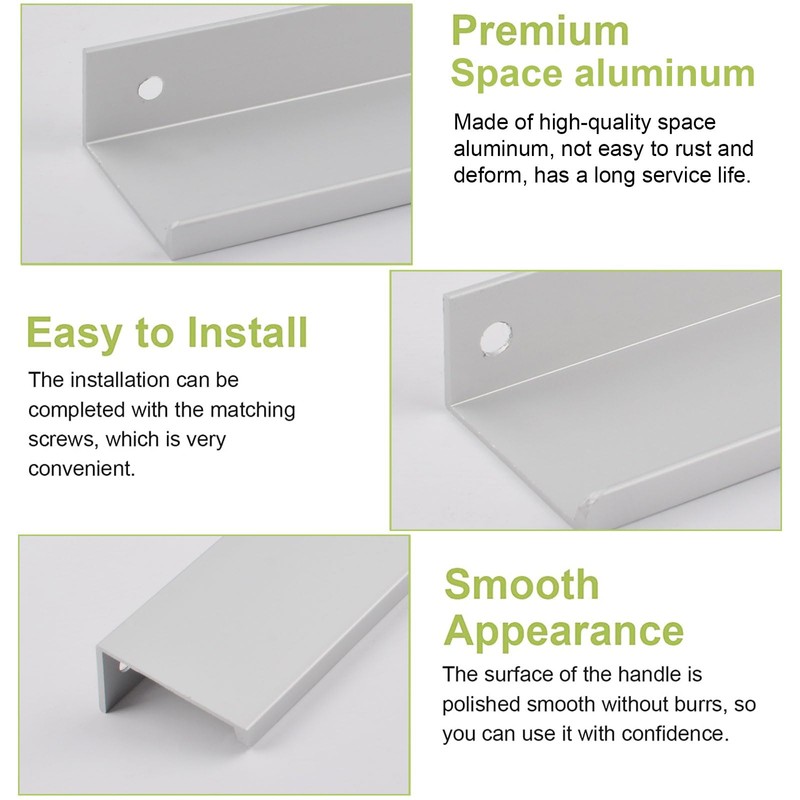 Premium Space aluminum

Made of high-quality space aluminum, not easy to rust and deform, has a long service life.

Easy to Install

The installation can be completed with the matching screws, which is very convenient.

Smooth Appearance

The surface of the handle is polished smooth without burrs, so you can use it with confidence.