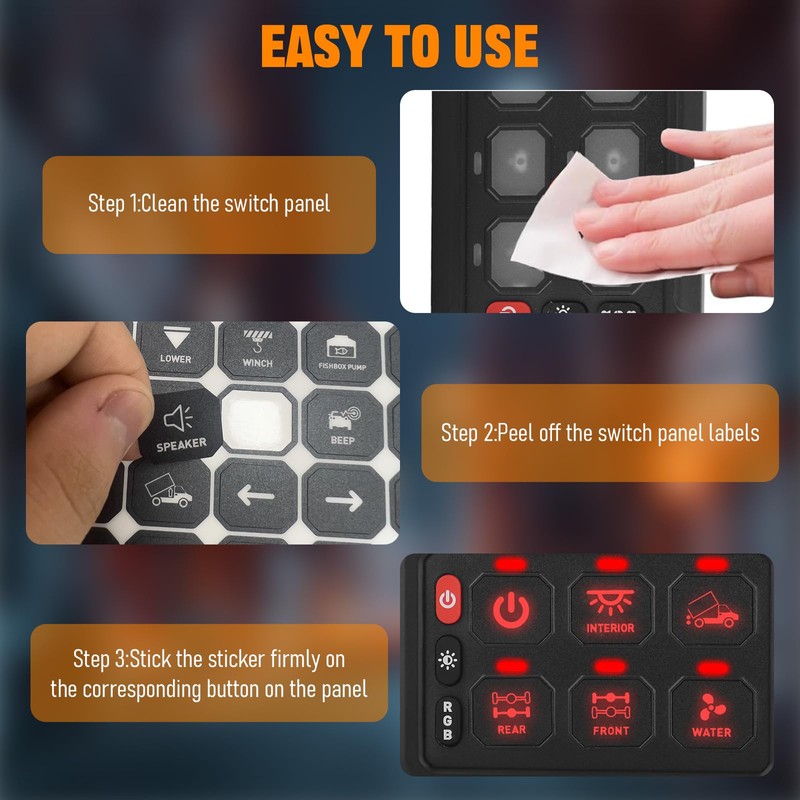 EASY TO USE

Step 1:Clean the switch panel

LOWER
WINCH
FISHBOX PUMP
SPEAKER
BEEP

Step 2:Peel off the switch panel labels

Step 3:Stick the sticker firmly on the corresponding button on the panel

INTERIOR
RGB
REAR
FRONT
WATER