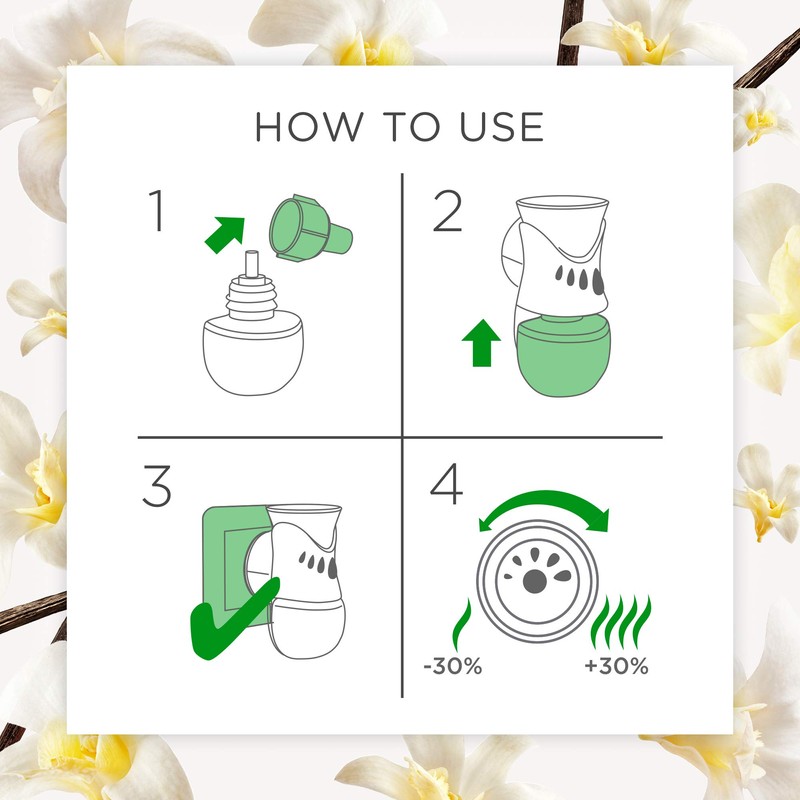 HOW TO USE

1

2

3

4

-30%

+30%