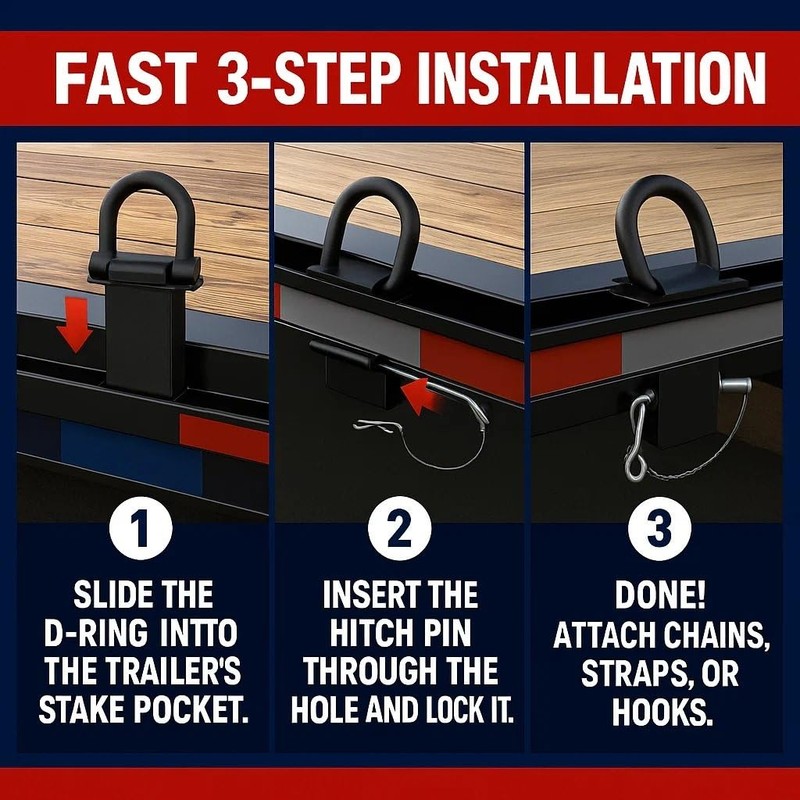 FAST 3-STEP INSTALLATION

1

SLIDE THE D-RING INTTO THE TRAILER'S STAKE POCKET.

2

INSERT THE HITCH PIN THROUGH THE HOLE AND LOCK IT.

3

DONE! ATTACH CHAINS, STRAPS, OR HOOKS.