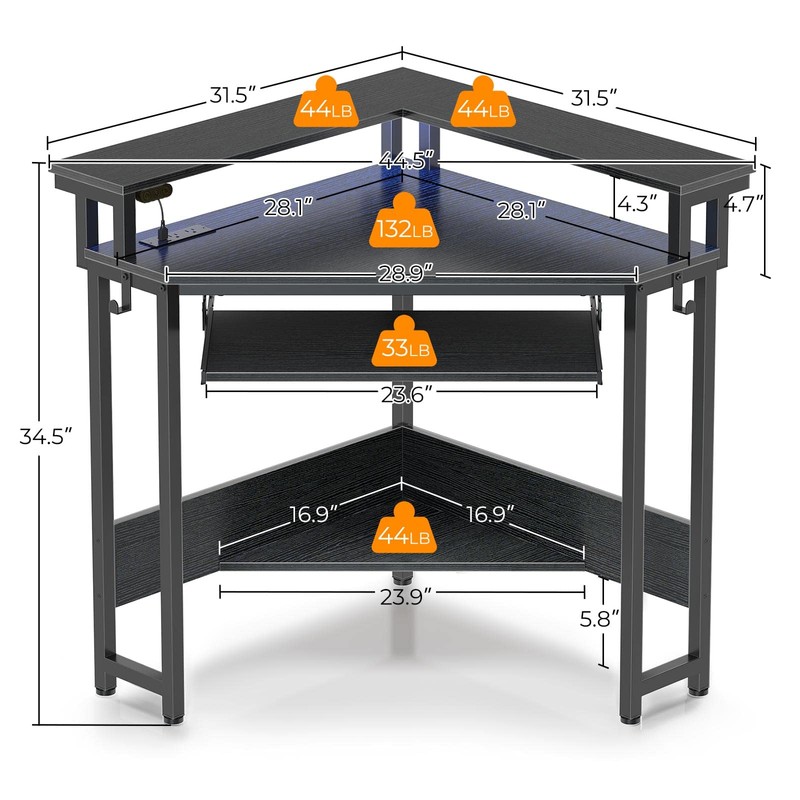 31.5″
44LB
44LB
31.5″
44.5″
28.1″
28.1″
4.3″
4.7″
132LB
28.9″
33LB
23.6″
34.5″
16.9″
16.9″
44LB
23.9″
5.8″