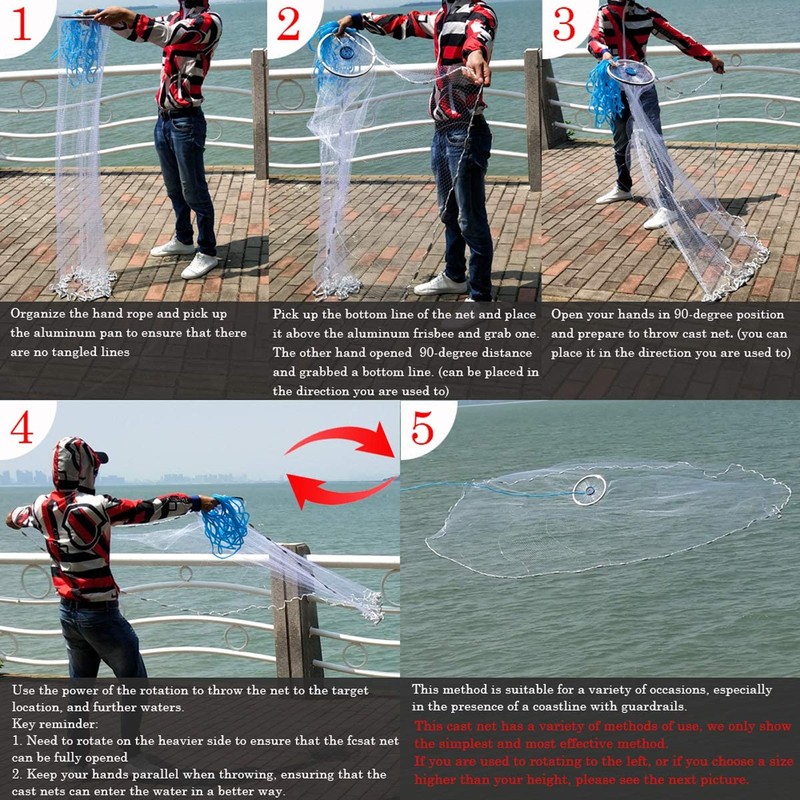 1

Organize the hand rope and pick up the aluminum pan to ensure that there are no tangled lines

2

Pick up the bottom line of the net and place it above the aluminum frisbee and grab one. The other hand opened 90-degree distance and grabbed a bottom line. (can be placed in the direction you are used to)

3

Open your hands in 90-degree position and prepare to throw cast net. (you can place it in the direction you are used to)

4

Use the power of the rotation to throw the net to the target location, and further waters.
Key reminder:
1. Need to rotate on the heavier side to ensure that the fcsat net can be fully opened
2. Keep your hands parallel when throwing, ensuring that the cast nets can enter the water in a better way.

5

This method is suitable for a variety of occasions, especially in the presence of a coastline with guardrails.
This cast net has a variety of methods of use, we only show the simplest and most effective method.
If you are used to rotating to the left, or if you choose a size higher than your height, please see the next picture.