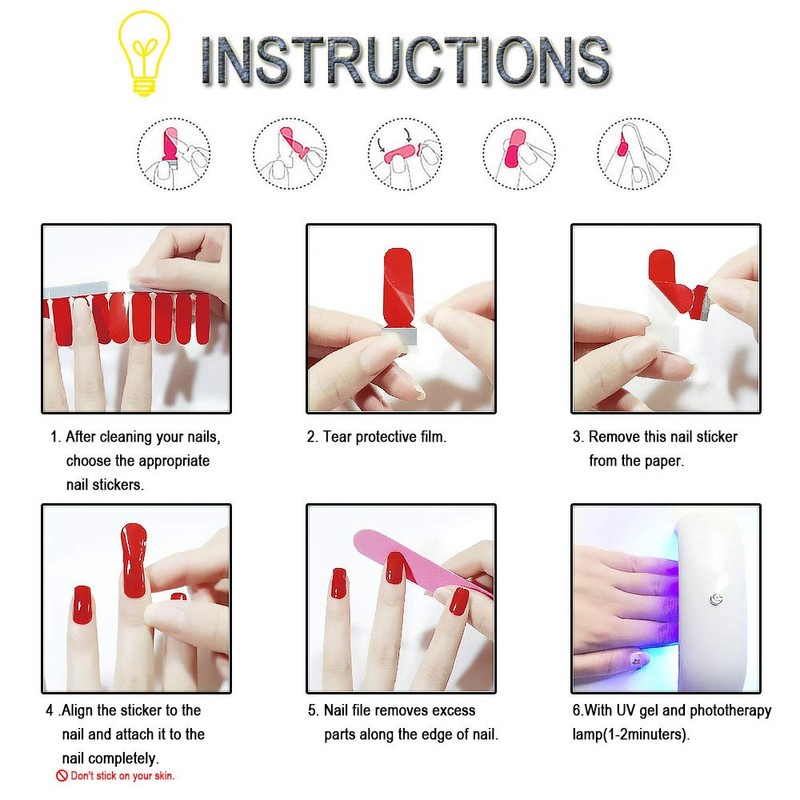 INSTRUCTIONS

1. After cleaning your nails, choose the appropriate nail stickers.

2. Tear protective film.

3. Remove this nail sticker from the paper.

4 .Align the sticker to the nail and attach it to the nail completely.
Don't stick on your skin.

5. Nail file removes excess parts along the edge of nail.

6.With UV gel and phototherapy lamp(1-2minuters).