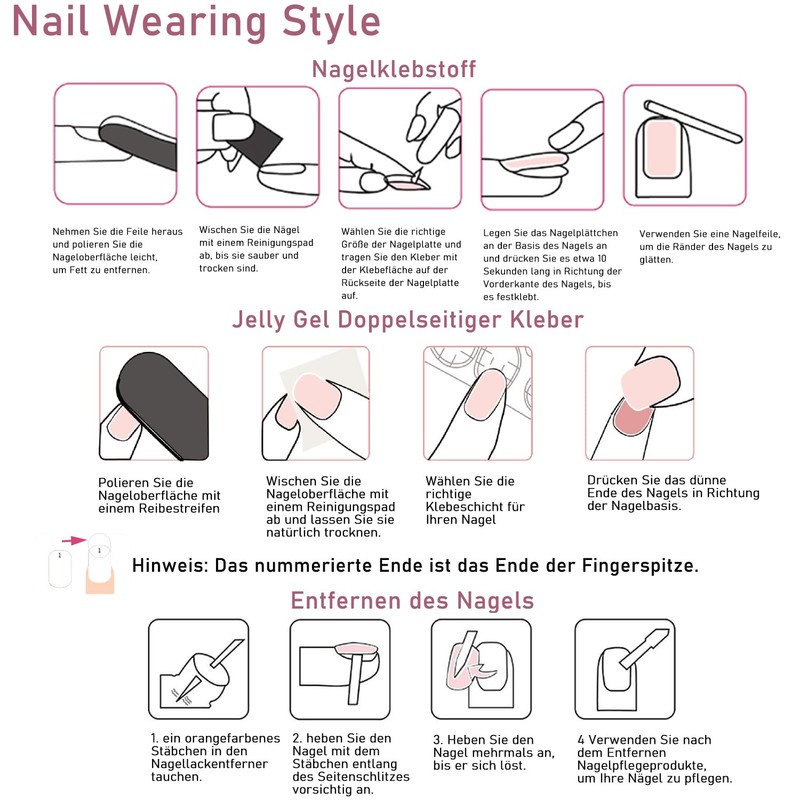 Nail Wearing Style

Nagelklebstoff

Nehmen Sie die Feile heraus und polieren Sie die Nageloberfläche leicht, um Fett zu entfernen.

Wischen Sie die Nägel mit einem Reinigungspad ab, bis sie sauber und trocken sind.

Wählen Sie die richtige Größe der Nagelplatte und tragen Sie den Kleber mit der Klebefläche auf der Rückseite der Nagelplatte auf.

Legen Sie das Nagelplättchen an der Basis des Nagels an und drücken Sie es etwa 10 Sekunden lang in Richtung der Vorderkante des Nagels, bis es festklebt.

Verwenden Sie eine Nagelfeile, um die Ränder des Nagels zu glätten.

Jelly Gel Doppelseitiger Kleber

Polieren Sie die Nageloberfläche mit einem Reibestreifen

Wischen Sie die Nageloberfläche mit einem Reinigungspad ab und lassen Sie sie natürlich trocknen.

Wählen Sie die richtige Klebeschicht für Ihren Nagel

Drücken Sie das dünne Ende des Nagels in Richtung der Nagelbasis.

1 1

Hinweis: Das nummerierte Ende ist das Ende der Fingerspitze.

Entfernen des Nagels

1. ein orangefarbenes Stäbchen in den Nagellackentferner tauchen.

2. heben Sie den Nagel mit dem Stäbchen entlang des Seitenschlitzes vorsichtig an.

3. Heben Sie den Nagel mehrmals an, bis er sich löst.

4 Verwenden Sie nach dem Entfernen Nagelpflegeprodukte, um Ihre Nägel zu pflegen.